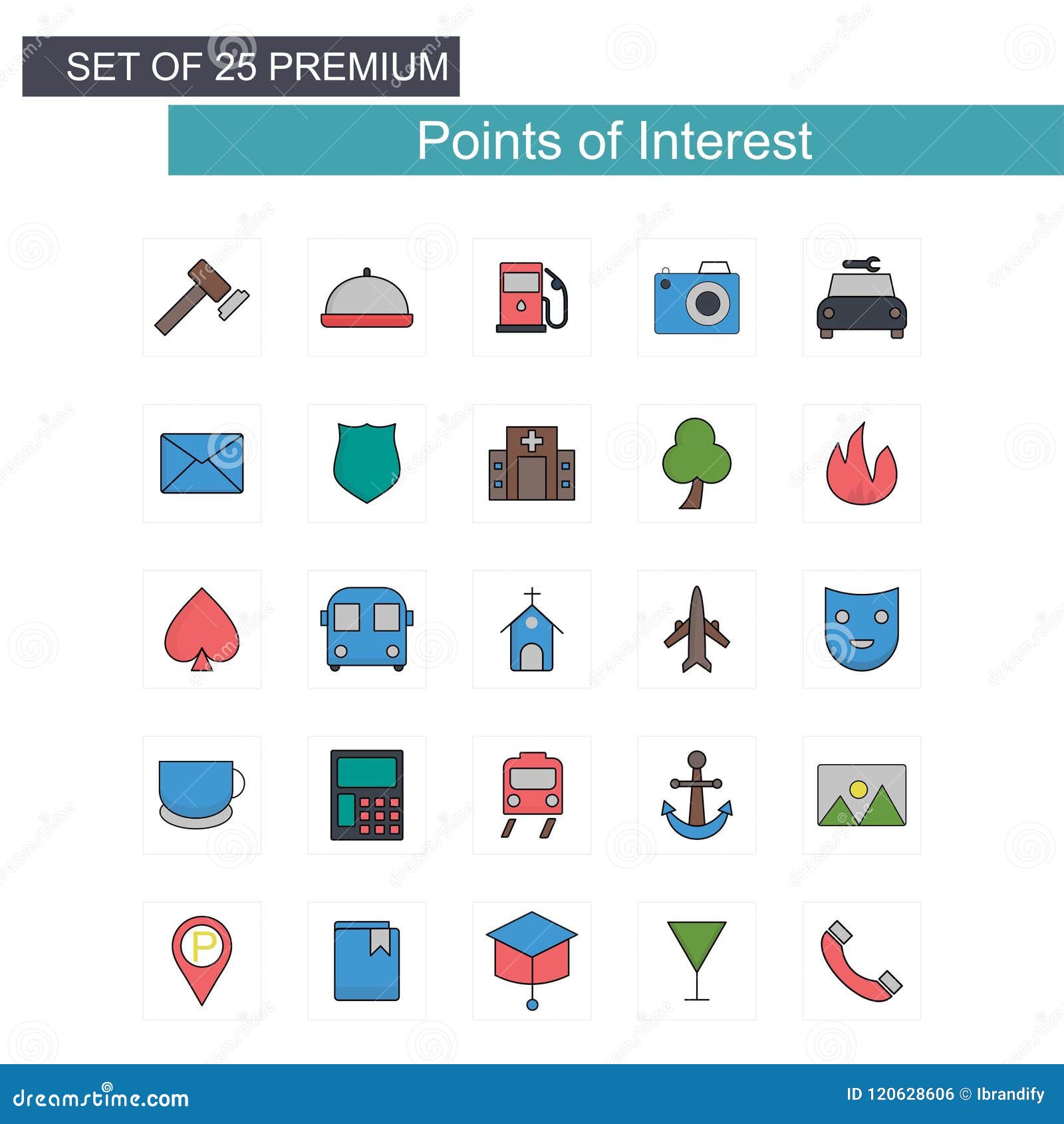 SET OF 25 PREMIUM

Points of Interest

P

dreamstime.com

ID 120628606 © Ibrandify