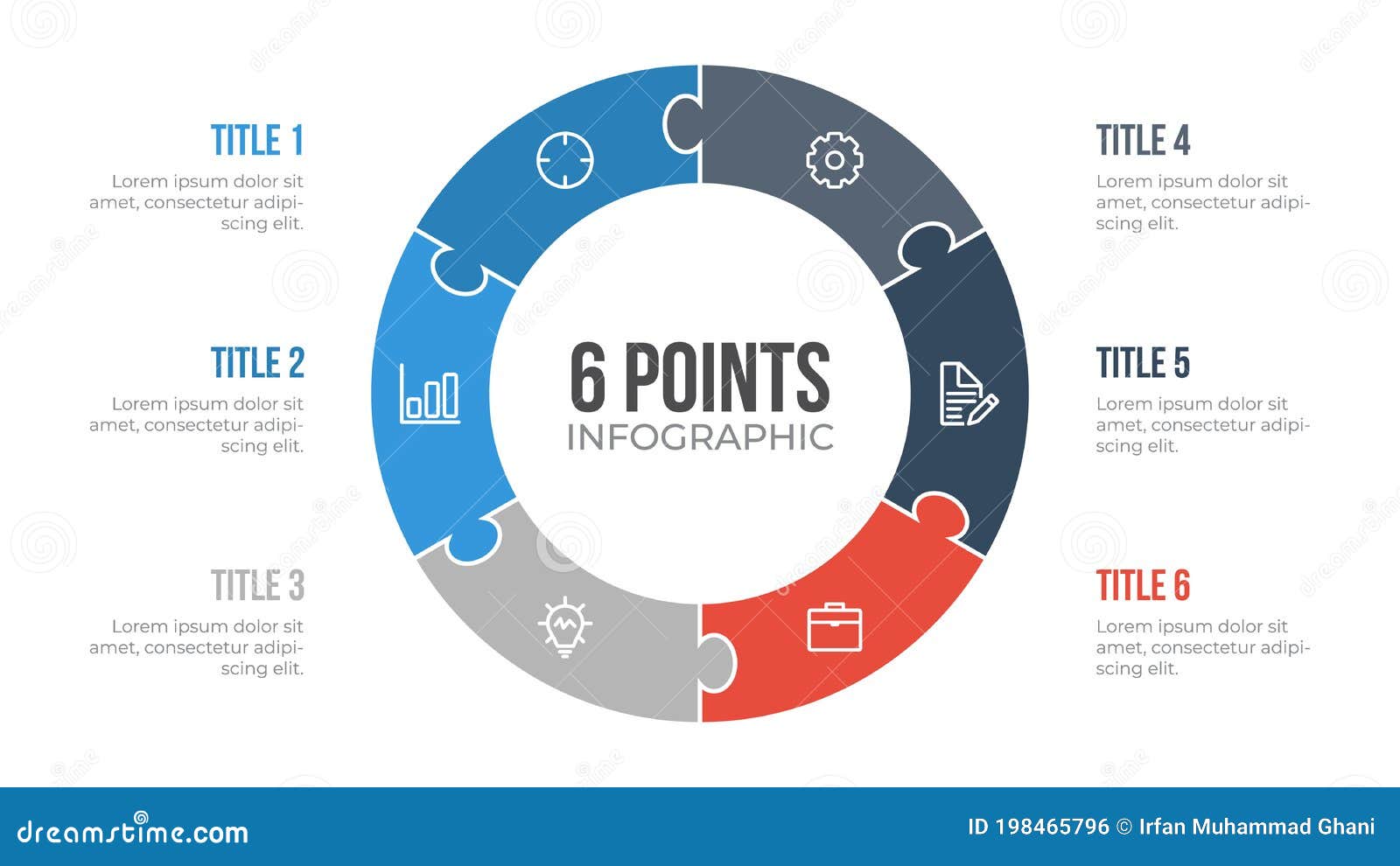 TITLE 1
Lorem ipsum dolor sit amet, consectetur adipiscing elit.

TITLE 2
Lorem ipsum dolor sit amet, consectetur adipiscing elit.

TITLE 3
Lorem ipsum dolor sit amet, consectetur adipiscing elit.

6 POINTS
INFOGRAPHIC

TITLE 4
Lorem ipsum dolor sit amet, consectetur adipiscing elit.

TITLE 5
Lorem ipsum dolor sit amet, consectetur adipiscing elit.

TITLE 6
Lorem ipsum dolor sit amet, consectetur adipiscing elit.

dreamstime.com
ID 198465796 © Irfan Muhammad Ghani