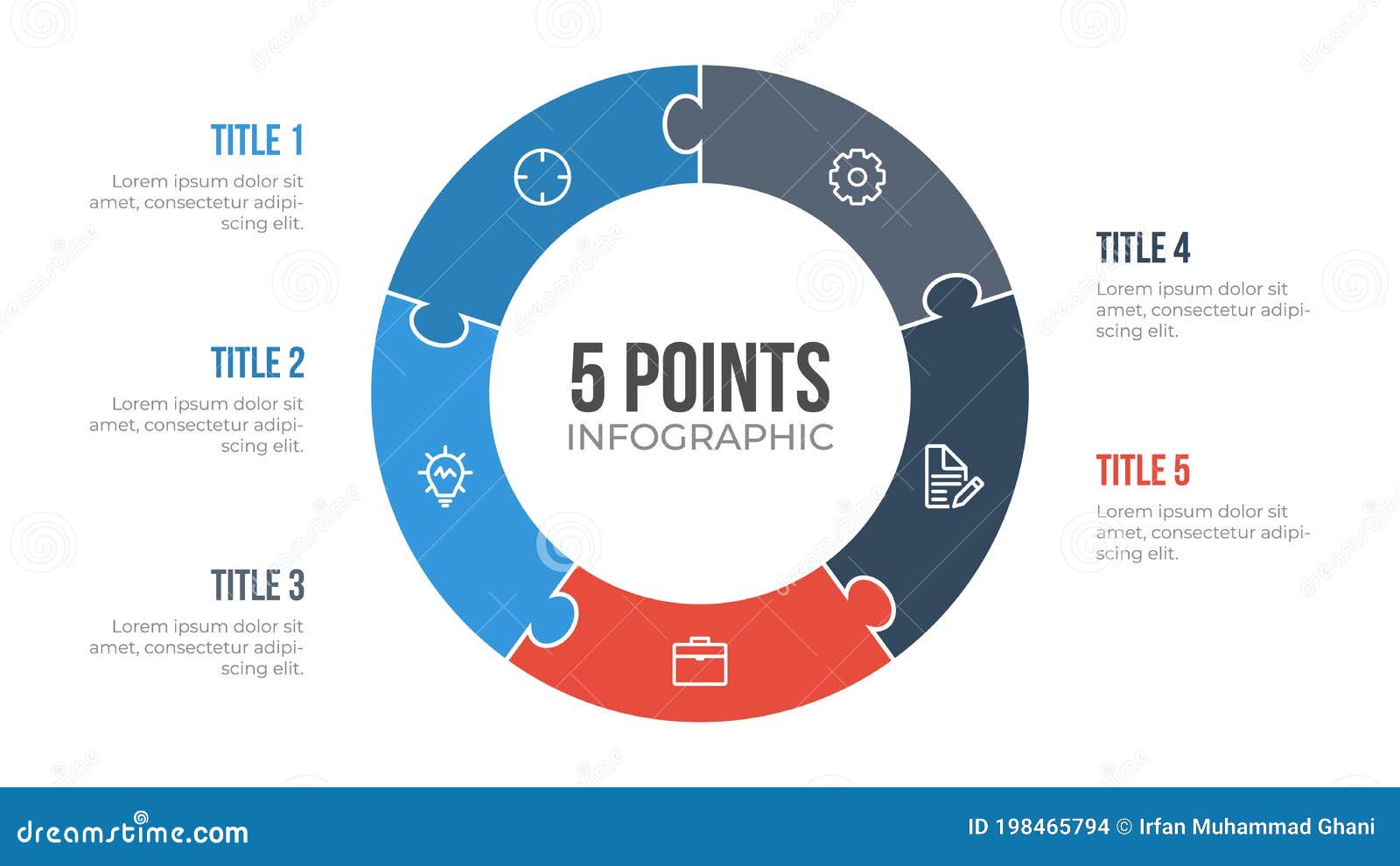 TITLE 1
Lorem ipsum dolor sit amet, consectetur adipiscing elit.

TITLE 2
Lorem ipsum dolor sit amet, consectetur adipiscing elit.

TITLE 3
Lorem ipsum dolor sit amet, consectetur adipiscing elit.

5 POINTS
INFOGRAPHIC

TITLE 4
Lorem ipsum dolor sit amet, consectetur adipiscing elit.

TITLE 5
Lorem ipsum dolor sit amet, consectetur adipiscing elit.

dreamstime.com
ID 198465794 © Irfan Muhammad Ghani