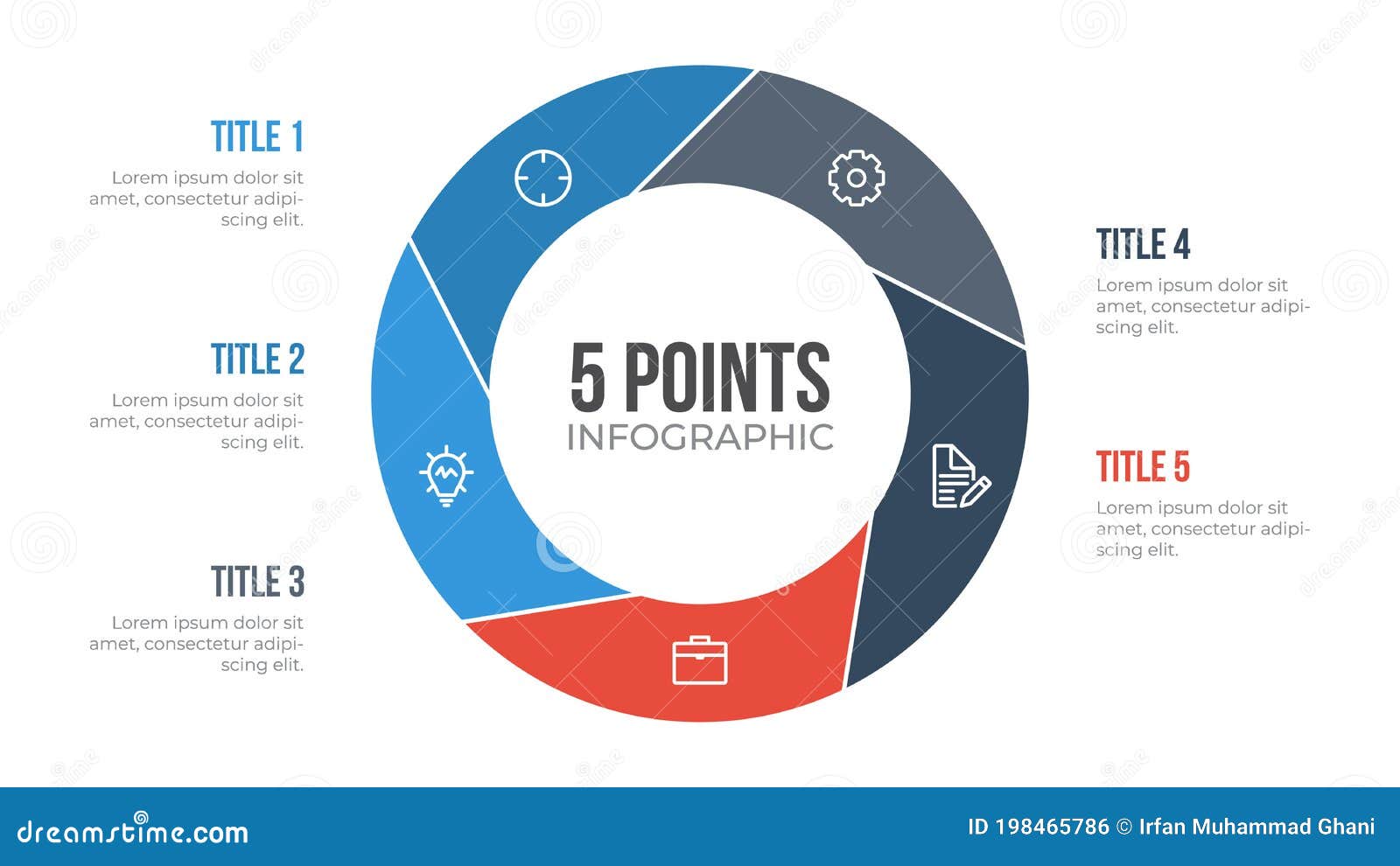 TITLE 1

Lorem ipsum dolor sit amet, consectetur adipiscing elit.

TITLE 2

Lorem ipsum dolor sit amet, consectetur adipiscing elit.

TITLE 3

Lorem ipsum dolor sit amet, consectetur adipiscing elit.

5 POINTS
INFOGRAPHIC

TITLE 4

Lorem ipsum dolor sit amet, consectetur adipiscing elit.

TITLE 5

Lorem ipsum dolor sit amet, consectetur adipiscing elit.

dreamstime.com

ID 198465786 © Irfan Muhammad Ghani