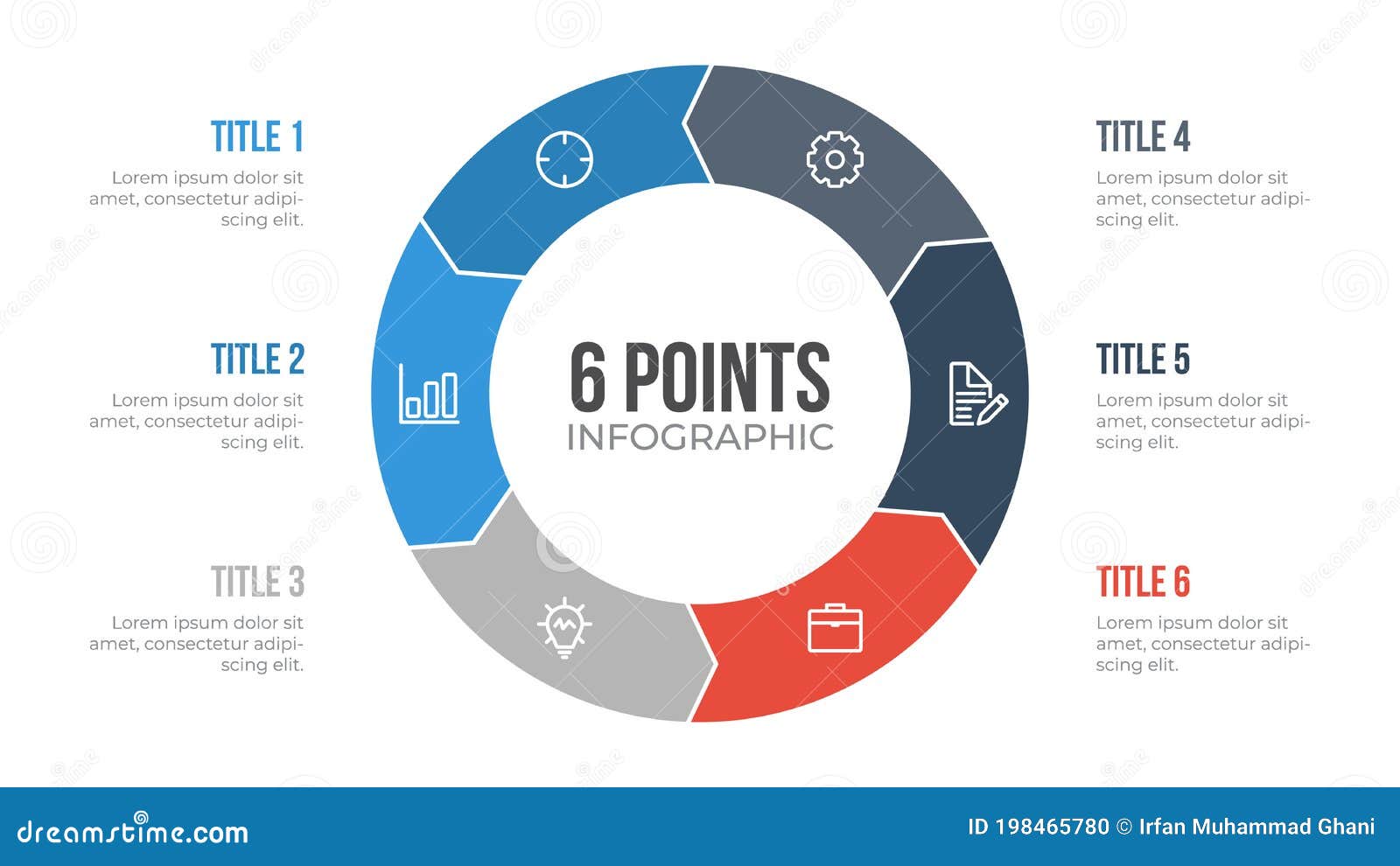 TITLE 1
Lorem ipsum dolor sit amet, consectetur adipiscing elit.

TITLE 2
Lorem ipsum dolor sit amet, consectetur adipiscing elit.

TITLE 3
Lorem ipsum dolor sit amet, consectetur adipiscing elit.

6 POINTS
INFOGRAPHIC

TITLE 4
Lorem ipsum dolor sit amet, consectetur adipiscing elit.

TITLE 5
Lorem ipsum dolor sit amet, consectetur adipiscing elit.

TITLE 6
Lorem ipsum dolor sit amet, consectetur adipiscing elit.

dreamstime.com
ID 198465780 © Irfan Muhammad Ghani