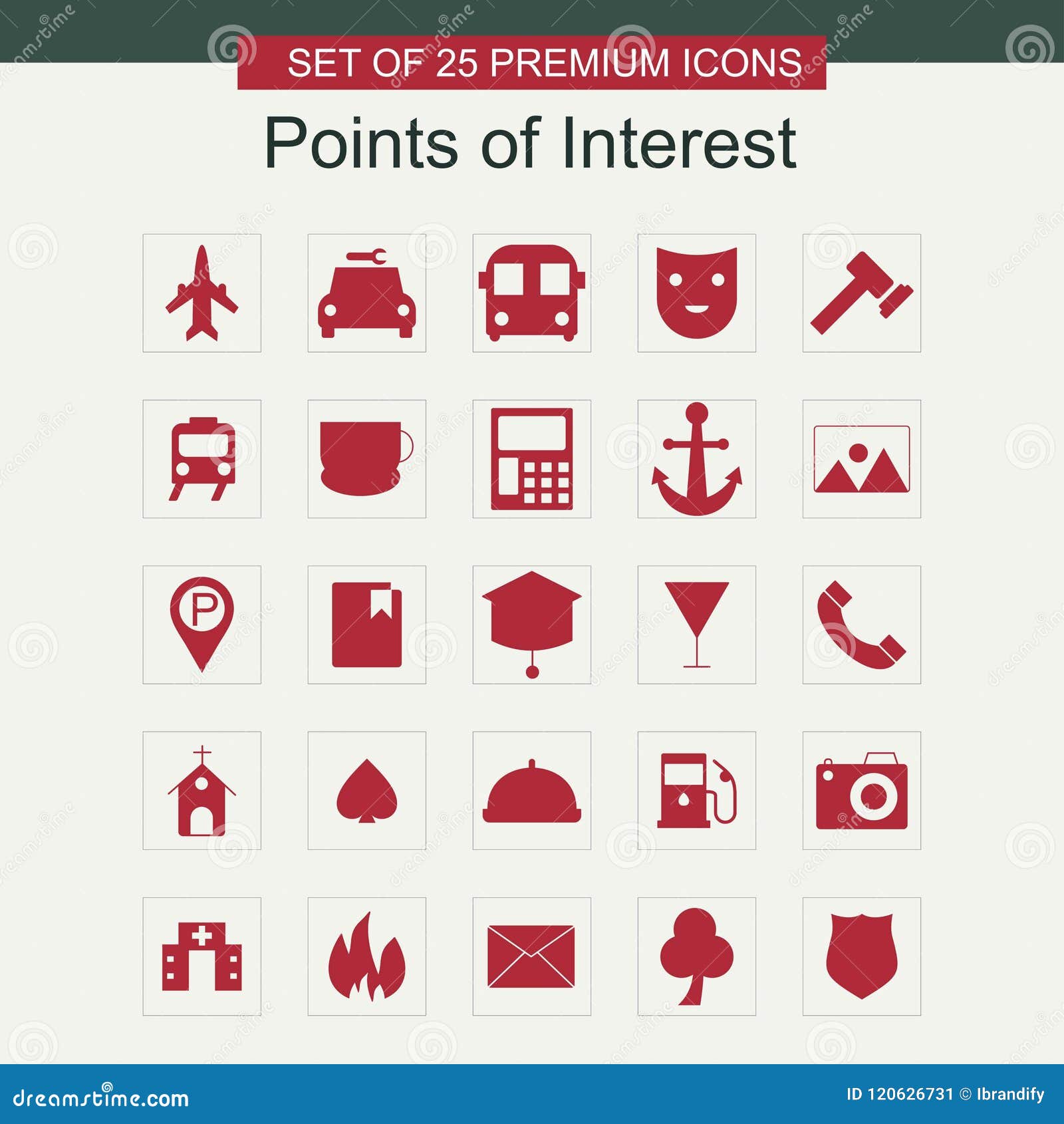 SET OF 25 PREMIUM ICONS

Points of Interest

P

dreamstime.com

ID 120626731 © Ibrandify