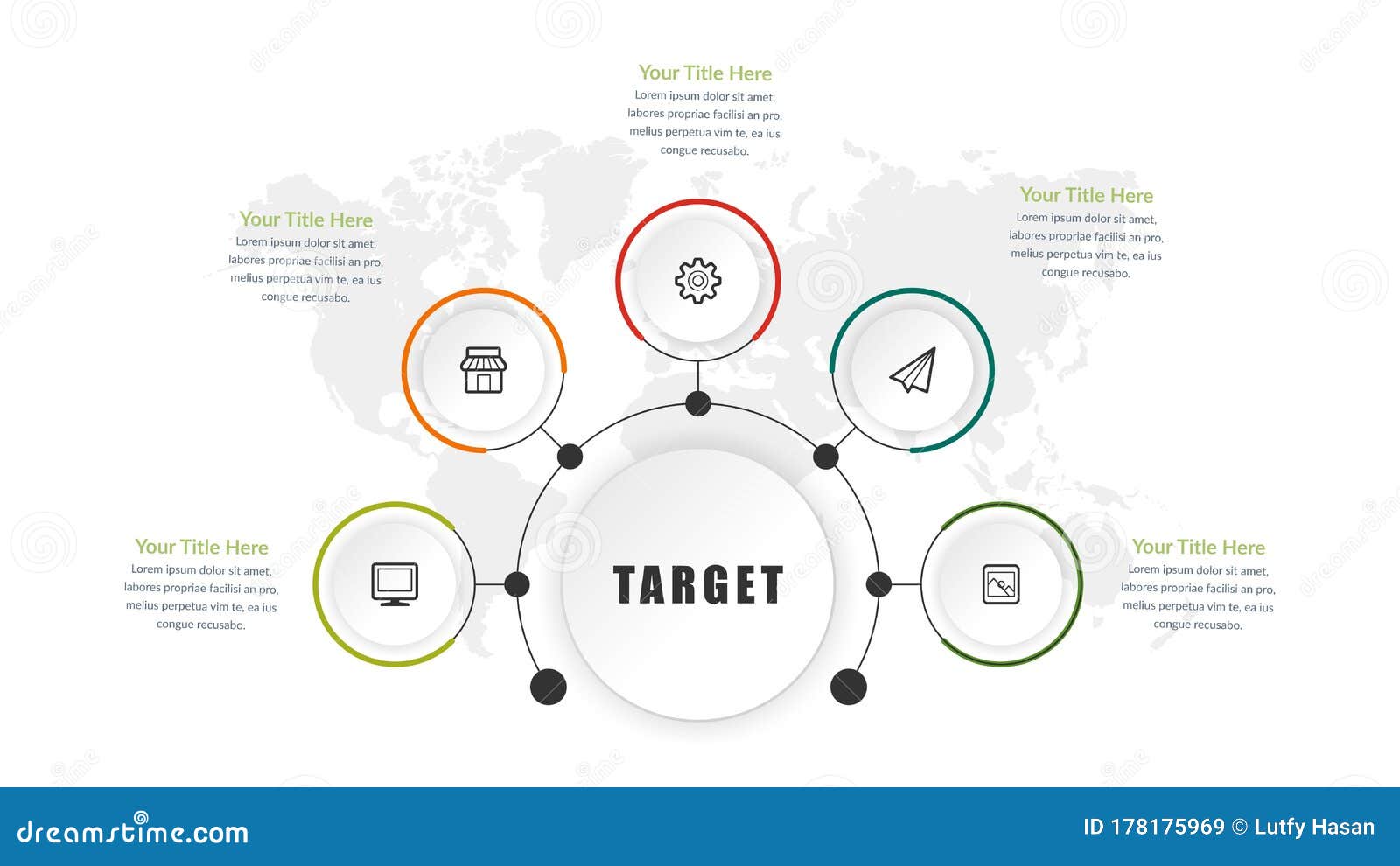 Your Title Here
Lorem ipsum dolor sit amet, labores propriae facilisi an pro, melius perpetua vim te, ea ius congue recusabo.

Your Title Here
Lorem ipsum dolor sit amet, labores propriae facilisi an pro, melius perpetua vim te, ea ius congue recusabo.

Your Title Here
Lorem ipsum dolor sit amet, labores propriae facilisi an pro, melius perpetua vim te, ea ius congue recusabo.

Your Title Here
Lorem ipsum dolor sit amet, labores propriae facilisi an pro, melius perpetua vim te, ea ius congue recusabo.

TARGET

Your Title Here
Lorem ipsum dolor sit amet, labores propriae facilisi an pro, melius perpetua vim te, ea ius congue recusabo.

dreamstime.com

ID 178175969 © Lutfy Hasan