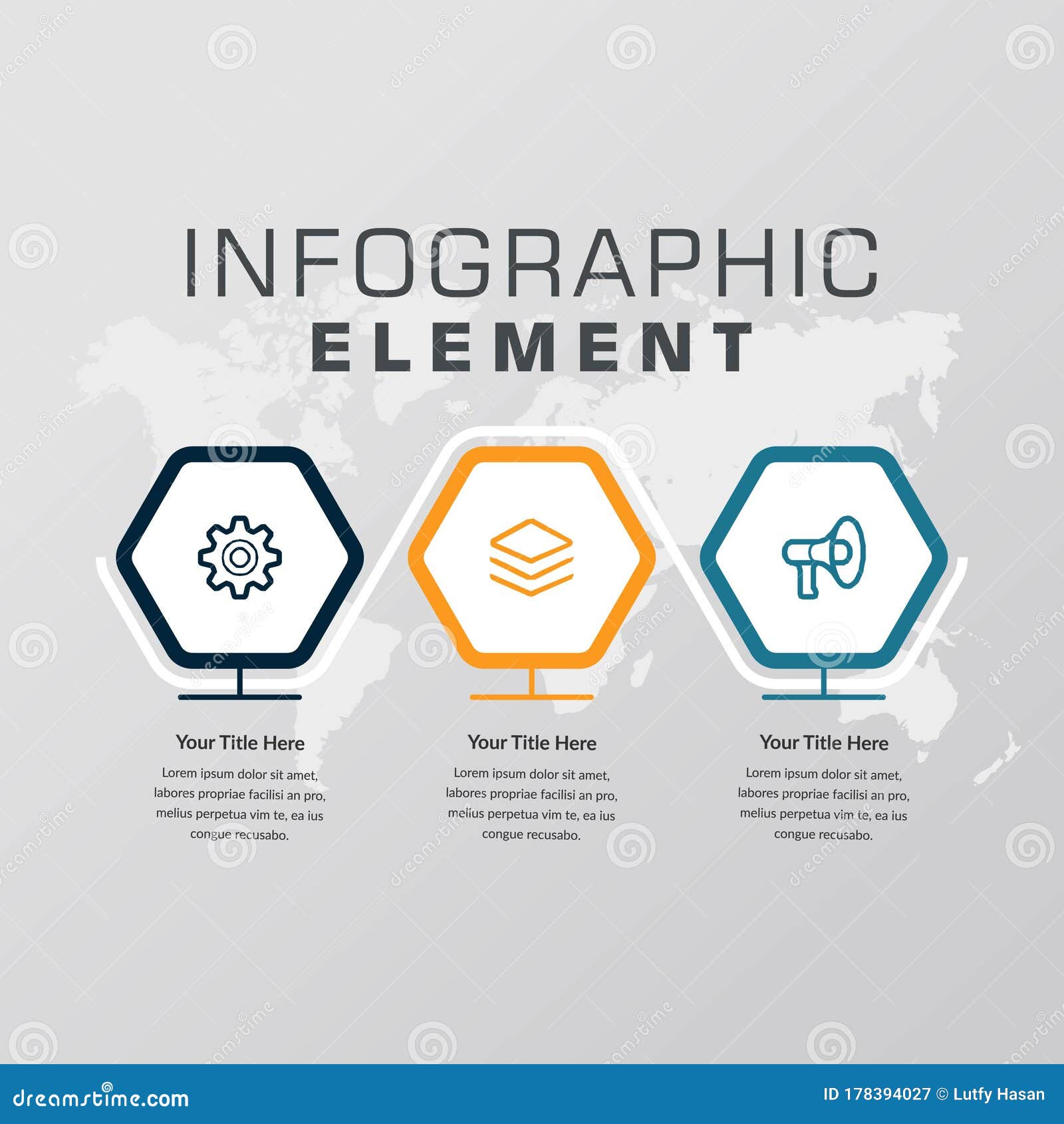 INFOGRAPHIC
ELEMENT

Your Title Here
Lorem ipsum dolor sit amet, labores propriae facilisi an pro, melius perpetua vim te, ea ius congue recusabo.

Your Title Here
Lorem ipsum dolor sit amet, labores propriae facilisi an pro, melius perpetua vim te, ea ius congue recusabo.

Your Title Here
Lorem ipsum dolor sit amet, labores propriae facilisi an pro, melius perpetua vim te, ea ius congue recusabo.

dreamstime.com
ID 178394027 © Lutfy Hasan