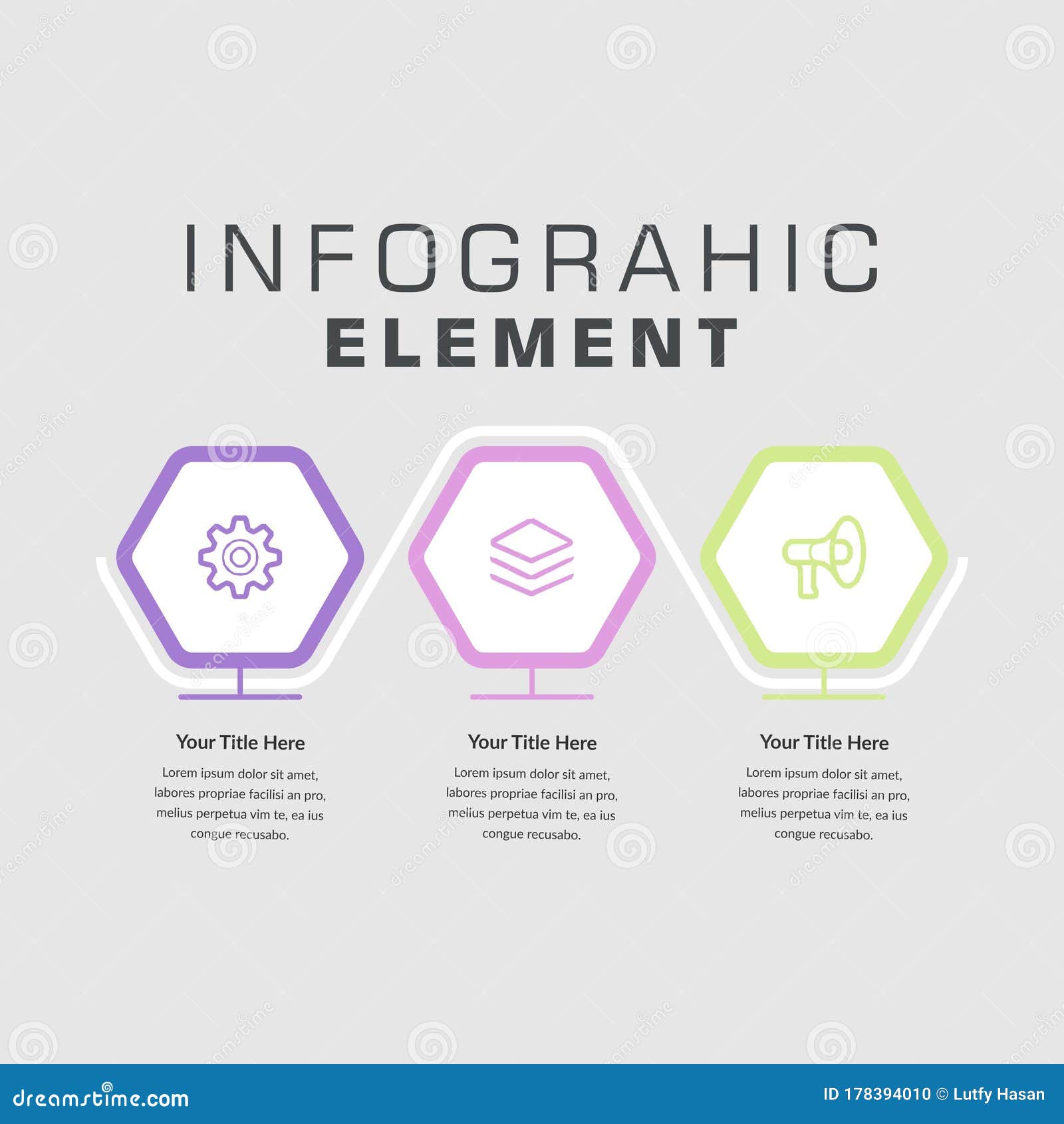 INFOGRAHIC
ELEMENT

Your Title Here

Lorem ipsum dolor sit amet, labores propriae facilisi an pro, melius perpetua vim te, ea ius congue recusabo.

Your Title Here

Lorem ipsum dolor sit amet, labores propriae facilisi an pro, melius perpetua vim te, ea ius congue recusabo.

Your Title Here

Lorem ipsum dolor sit amet, labores propriae facilisi an pro, melius perpetua vim te, ea ius congue recusabo.

dreamstime.com

ID 178394010 © Lutfy Hasan