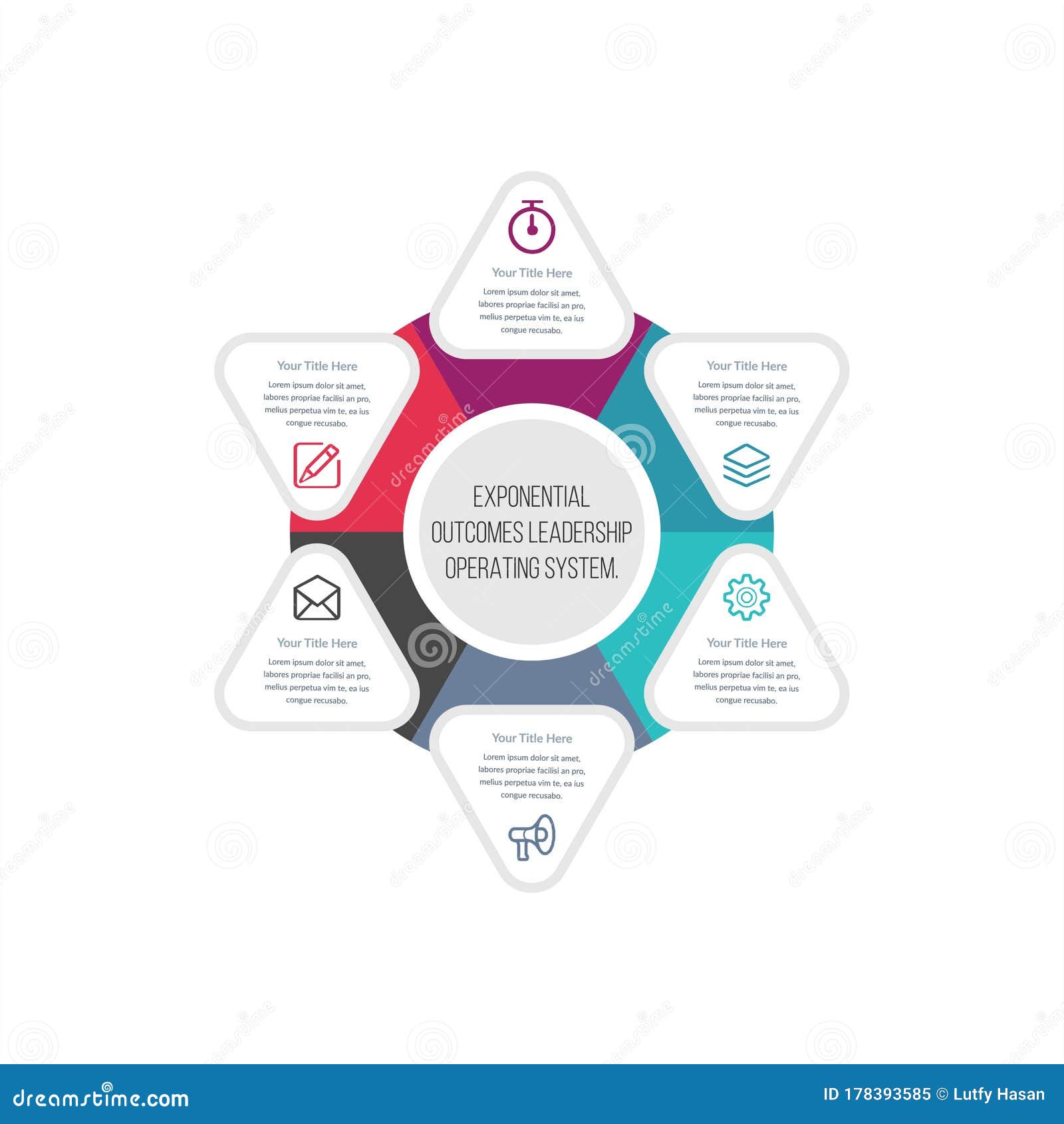 Your Title Here

Lorem ipsum dolor sit amet, labores propriae facilisi an pro, melius perpetua vim te, ea ius congue recusabo.

Your Title Here

Lorem ipsum dolor sit amet, labores propriae facilisi an pro, melius perpetua vim te, ea ius congue recusabo.

Your Title Here

Lorem ipsum dolor sit amet, labores propriae facilisi an pro, melius perpetua vim te, ea ius congue recusabo.

EXPONENTIAL OUTCOMES LEADERSHIP OPERATING SYSTEM.

Your Title Here

Lorem ipsum dolor sit amet, labores propriae facilisi an pro, melius perpetua vim te, ea ius congue recusabo.

Your Title Here

Lorem ipsum dolor sit amet, labores propriae facilisi an pro, melius perpetua vim te, ea ius congue recusabo.

Your Title Here

Lorem ipsum dolor sit amet, labores propriae facilisi an pro, melius perpetua vim te, ea ius congue recusabo.

dreamstime.com

ID 178393585 © Lutfy Hasan