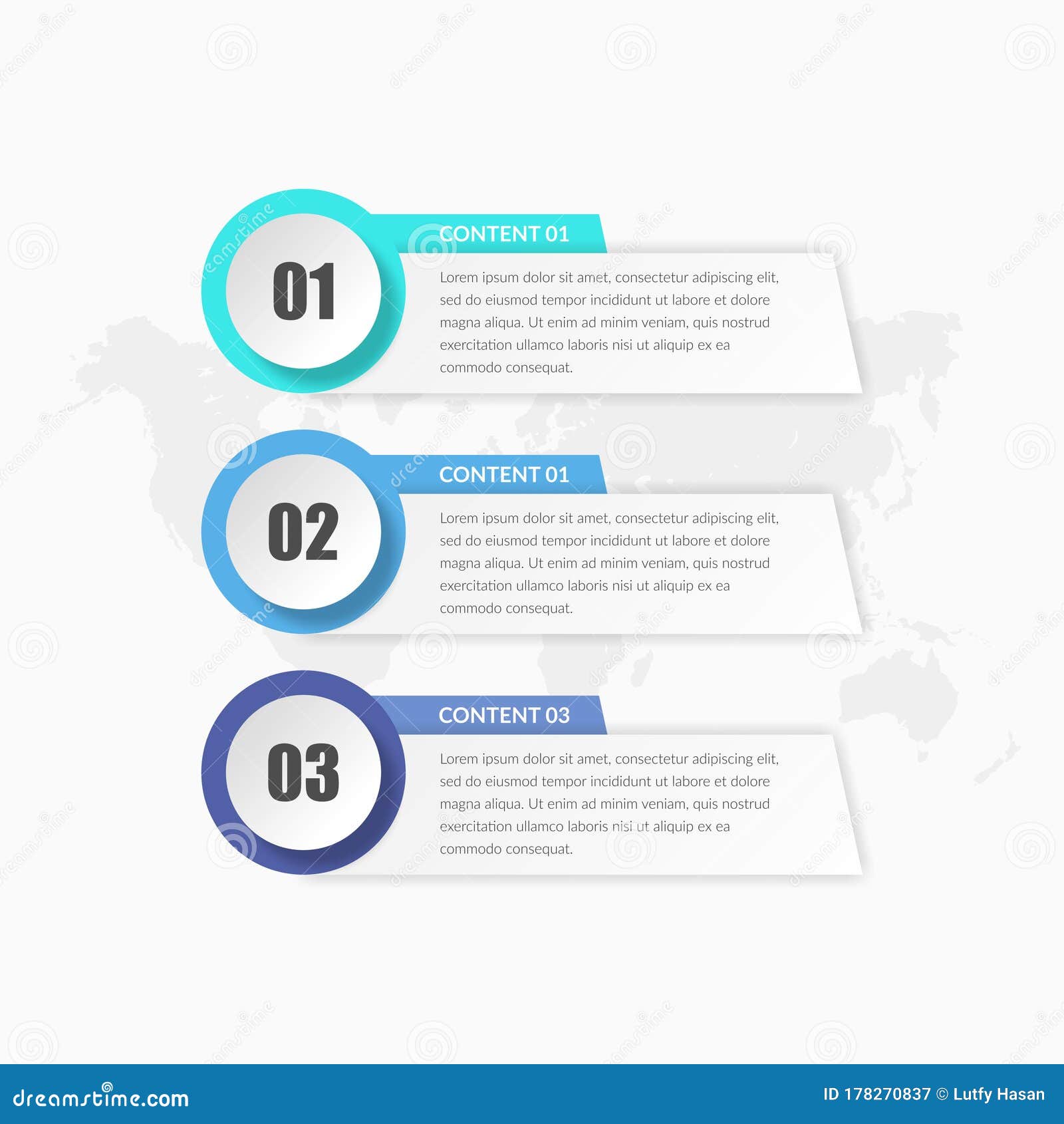 01

CONTENT 01

Lorem ipsum dolor sit amet, consectetur adipiscing elit, sed do eiusmod tempor incididunt ut labore et dolore magna aliqua. Ut enim ad minim veniam, quis nostrud exercitation ullamco laboris nisi ut aliquip ex ea commodo consequat.

02

CONTENT 01

Lorem ipsum dolor sit amet, consectetur adipiscing elit, sed do eiusmod tempor incididunt ut labore et dolore magna aliqua. Ut enim ad minim veniam, quis nostrud exercitation ullamco laboris nisi ut aliquip ex ea commodo consequat.

03

CONTENT 03

Lorem ipsum dolor sit amet, consectetur adipiscing elit, sed do eiusmod tempor incididunt ut labore et dolore magna aliqua. Ut enim ad minim veniam, quis nostrud exercitation ullamco laboris nisi ut aliquip ex ea commodo consequat.

dreamstime.com

ID 178270837 © Lutfy Hasan