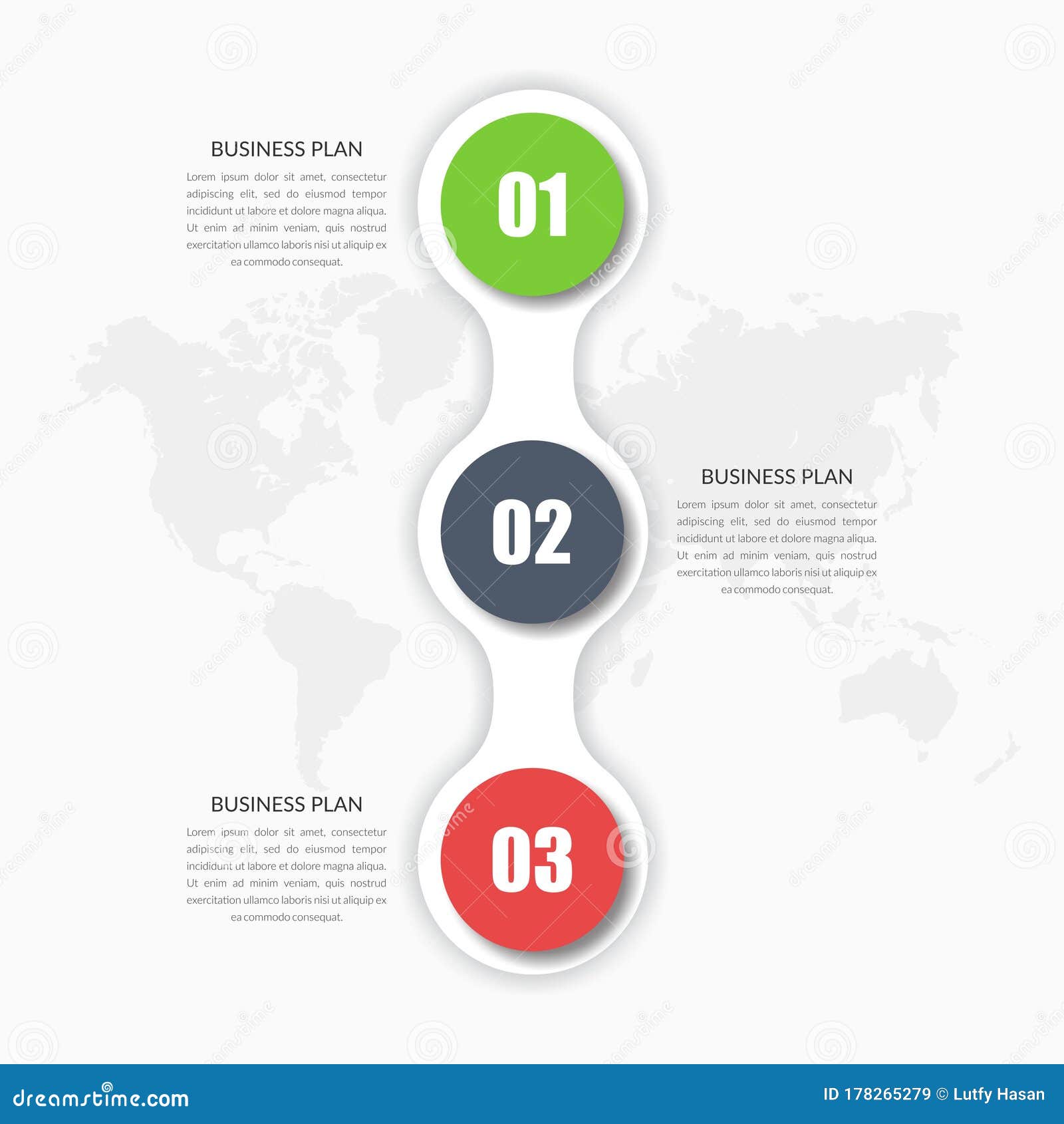 BUSINESS PLAN

Lorem ipsum dolor sit amet, consectetur adipiscing elit, sed do eiusmod tempor incididunt ut labore et dolore magna aliqua. Ut enim ad minim veniam, quis nostrud exercitation ullamco laboris nisi ut aliquip ex ea commodo consequat.

01

02

BUSINESS PLAN

Lorem ipsum dolor sit amet, consectetur adipiscing elit, sed do eiusmod tempor incididunt ut labore et dolore magna aliqua. Ut enim ad minim veniam, quis nostrud exercitation ullamco laboris nisi ut aliquip ex ea commodo consequat.

BUSINESS PLAN

Lorem ipsum dolor sit amet, consectetur adipiscing elit, sed do eiusmod tempor incididunt ut labore et dolore magna aliqua. Ut enim ad minim veniam, quis nostrud exercitation ullamco laboris nisi ut aliquip ex ea commodo consequat.

03

dreamstime.com

ID 178265279 © Lutfy Hasan