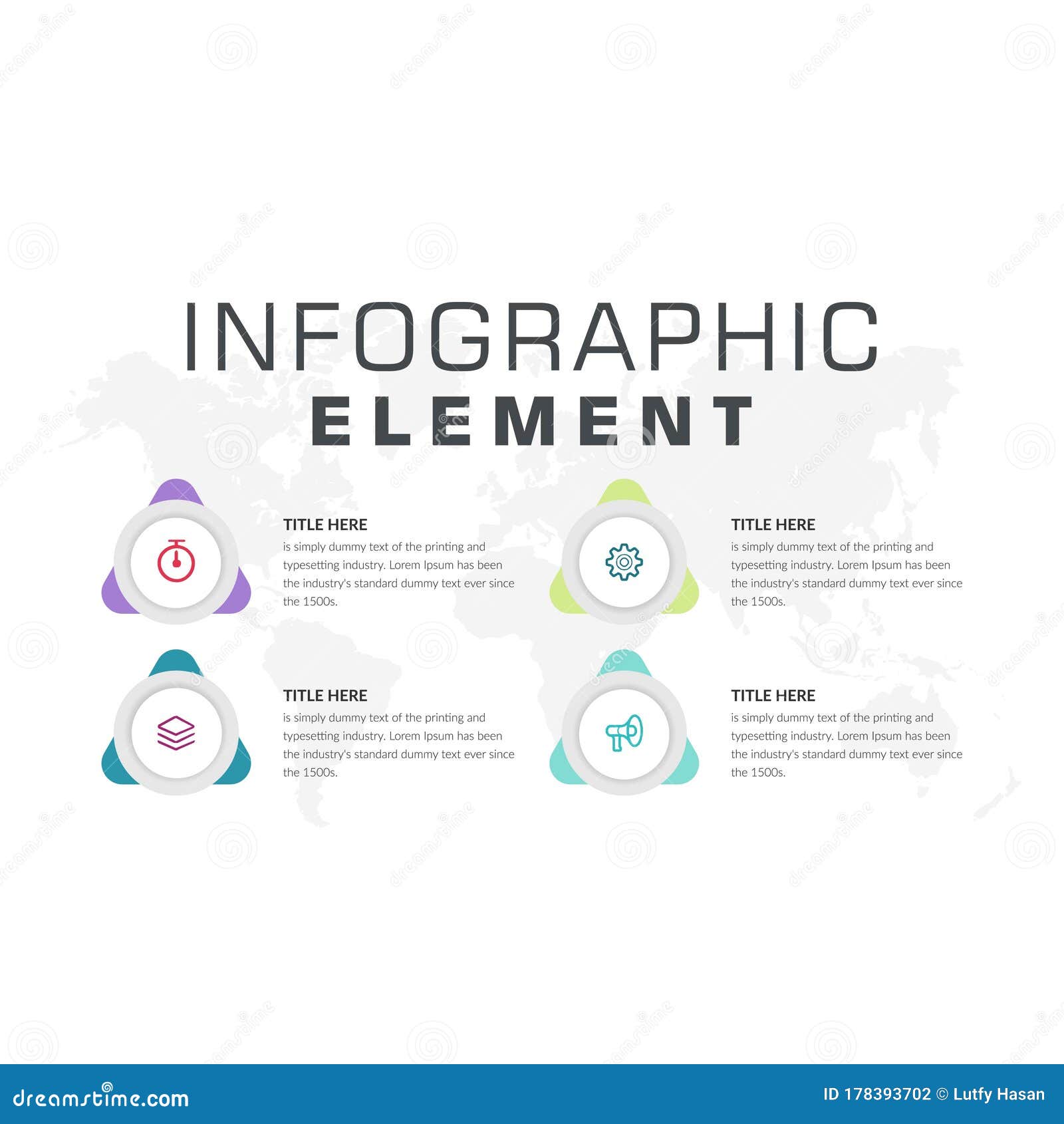 INFOGRAPHIC
ELEMENT

TITLE HERE
is simply dummy text of the printing and typesetting industry. Lorem Ipsum has been the industry's standard dummy text ever since the 1500s.

TITLE HERE
is simply dummy text of the printing and typesetting industry. Lorem Ipsum has been the industry's standard dummy text ever since the 1500s.

TITLE HERE
is simply dummy text of the printing and typesetting industry. Lorem Ipsum has been the industry's standard dummy text ever since the 1500s.

TITLE HERE
is simply dummy text of the printing and typesetting industry. Lorem Ipsum has been the industry's standard dummy text ever since the 1500s.

dreamstime.com
ID 178393702 © Lutfy Hasan