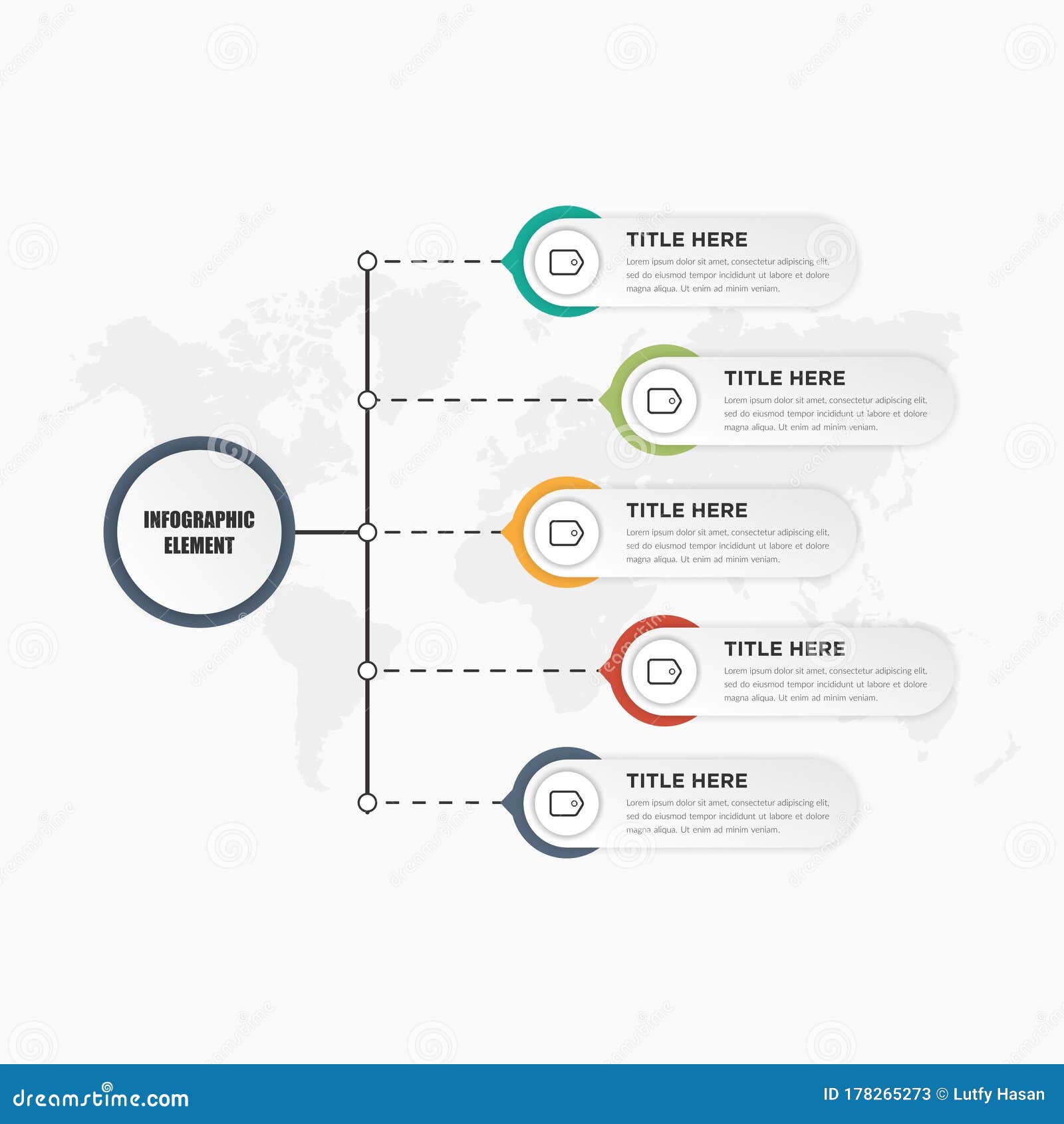 INFOGRAPHIC ELEMENT

TITLE HERE
Lorem ipsum dolor sit amet, consectetur adipiscing elit, sed do eiusmod tempor incididunt ut labore et dolore magna aliqua. Ut enim ad minim veniam.

TITLE HERE
Lorem ipsum dolor sit amet, consectetur adipiscing elit, sed do eiusmod tempor incididunt ut labore et dolore magna aliqua. Ut enim ad minim veniam.

TITLE HERE
Lorem ipsum dolor sit amet, consectetur adipiscing elit, sed do eiusmod tempor incididunt ut labore et dolore magna aliqua. Ut enim ad minim veniam.

TITLE HERE
Lorem ipsum dolor sit amet, consectetur adipiscing elit, sed do eiusmod tempor incididunt ut labore et dolore magna aliqua. Ut enim ad minim veniam.

TITLE HERE
Lorem ipsum dolor sit amet, consectetur adipiscing elit, sed do eiusmod tempor incididunt ut labore et dolore magna aliqua. Ut enim ad minim veniam.

dreamstime.com

ID 178265273 © Lutfy Hasan