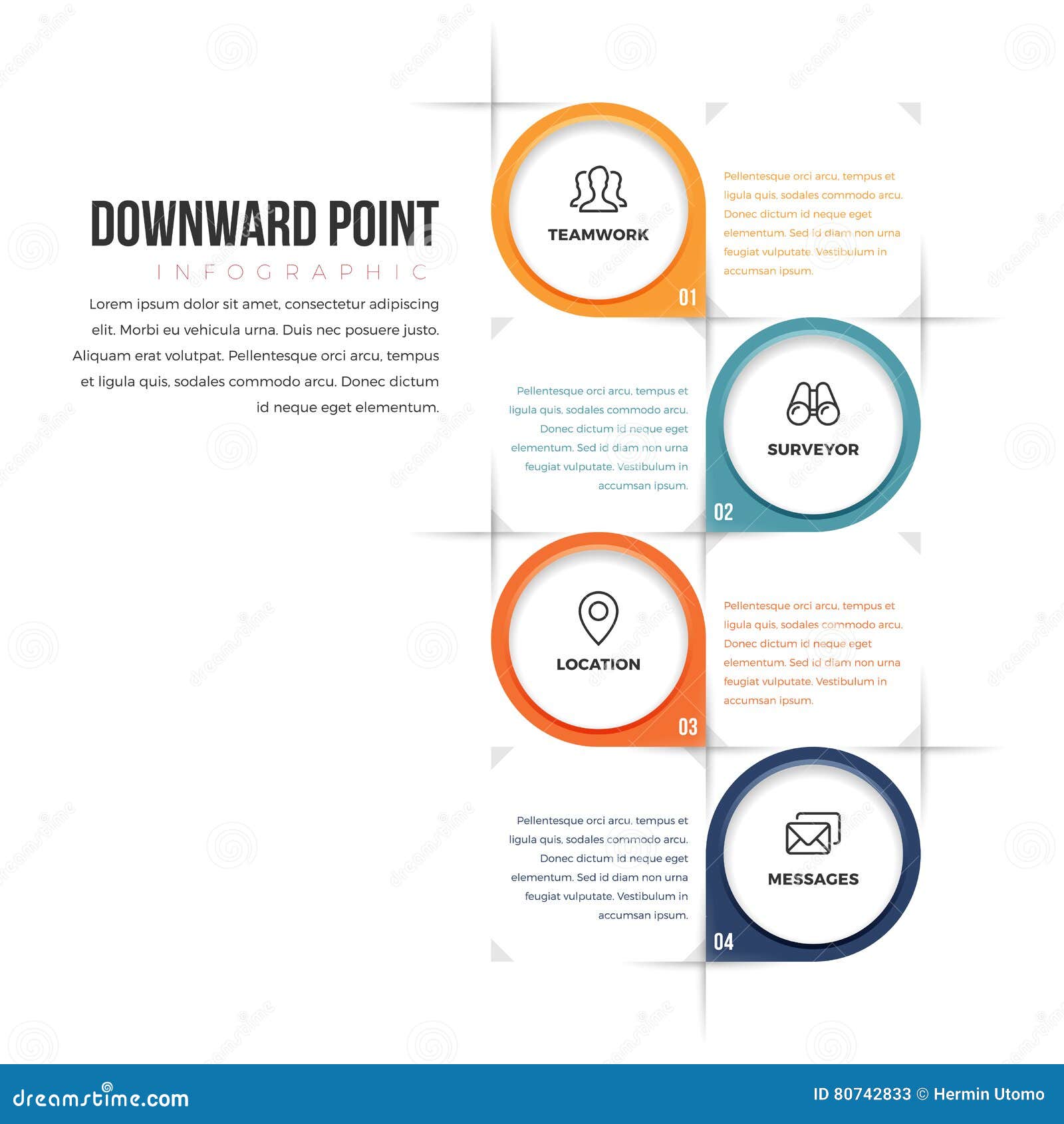 DOWNWARD POINT

INFOGRAPHIC

Lorem ipsum dolor sit amet, consectetur adipiscing elit. Morbi eu vehicula urna. Duis nec posuere justo. Aliquam erat volutpat. Pellentesque orci arcu, tempus et ligula quis, sodales commodo arcu. Donec dictum id neque eget elementum.

TEAMWORK

01

Pellentesque orci arcu, tempus et ligula quis, sodales commodo arcu. Donec dictum id neque eget elementum. Sed id diam non urna feugiat vulputate. Vestibulum in accumsan ipsum.

Pellentesque orci arcu, tempus et ligula quis, sodales commodo arcu. Donec dictum id neque eget elementum. Sed id diam non urna feugiat vulputate. Vestibulum in accumsan ipsum.

SURVEYOR

02

LOCATION

03

Pellentesque orci arcu, tempus et ligula quis, sodales commodo arcu. Donec dictum id neque eget elementum. Sed id diam non urna feugiat vulputate. Vestibulum in accumsan ipsum.

Pellentesque orci arcu, tempus et ligula quis, sodales commodo arcu. Donec dictum id neque eget elementum. Sed id diam non urna feugiat vulputate. Vestibulum in accumsan ipsum.

MESSAGES

04

dreamstime.com

ID 80742833 © Hermin Utomo