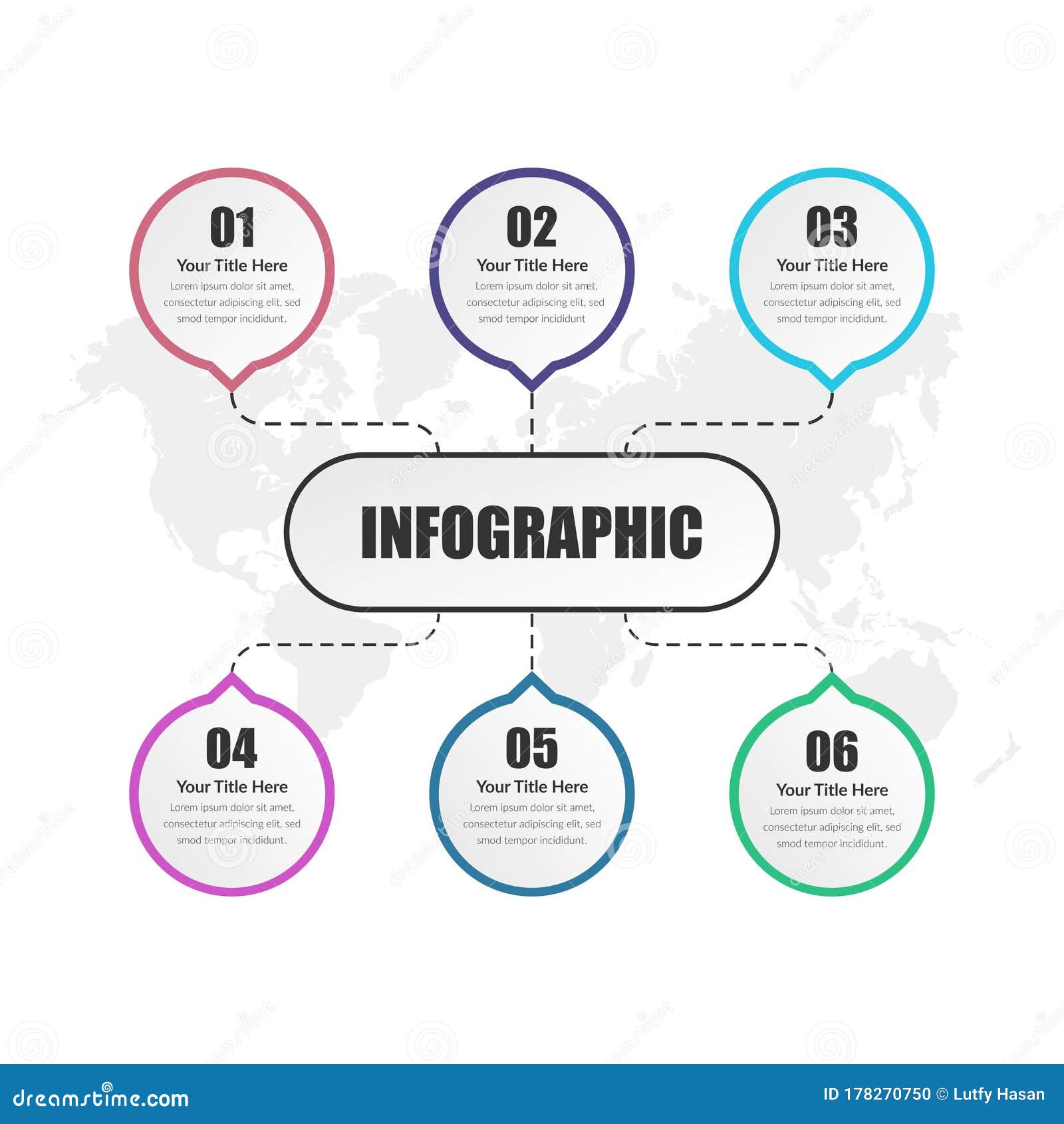 01
Your Title Here
Lorem ipsum dolor sit amet, consectetur adipiscing elit, sed smod tempor incididunt.

02
Your Title Here
Lorem ipsum dolor sit amet, consectetur adipiscing elit, sed smod tempor incididunt

03
Your Title Here
Lorem ipsum dolor sit amet, consectetur adipiscing elit, sed smod tempor incididunt.

INFOGRAPHIC

04
Your Title Here
Lorem ipsum dolor sit amet, consectetur adipiscing elit, sed smod tempor incididunt.

05
Your Title Here
Lorem ipsum dolor sit amet, consectetur adipiscing elit, sed smod tempor incididunt.

06
Your Title Here
Lorem ipsum dolor sit amet, consectetur adipiscing elit, sed smod tempor incididunt.

dreamstime.com
ID 178270750 © Lutfy Hasan