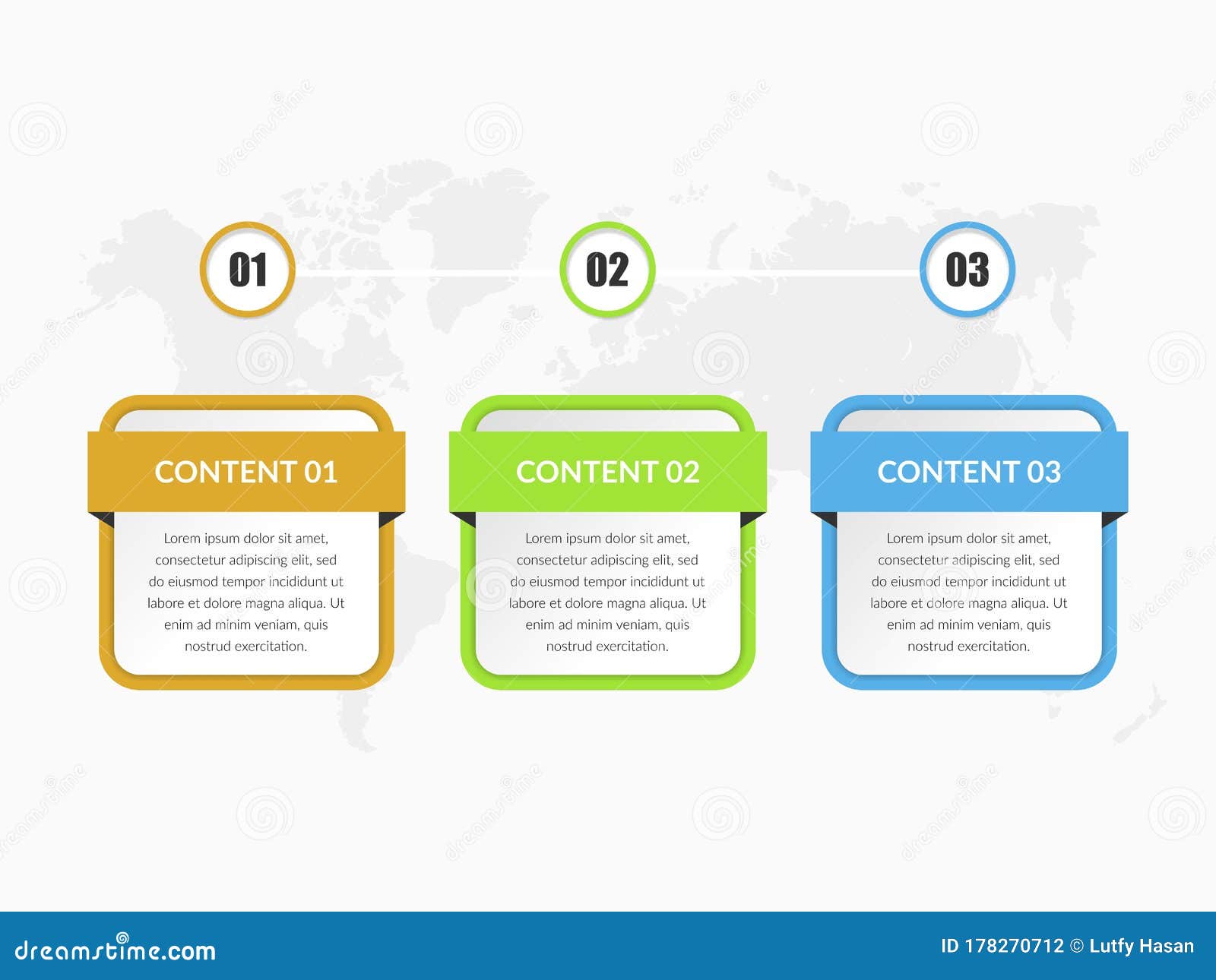 01

02

03

CONTENT 01

Lorem ipsum dolor sit amet, consectetur adipiscing elit, sed do eiusmod tempor incididunt ut labore et dolore magna aliqua. Ut enim ad minim veniam, quis nostrud exercitation.

CONTENT 02

Lorem ipsum dolor sit amet, consectetur adipiscing elit, sed do eiusmod tempor incididunt ut labore et dolore magna aliqua. Ut enim ad minim veniam, quis nostrud exercitation.

CONTENT 03

Lorem ipsum dolor sit amet, consectetur adipiscing elit, sed do eiusmod tempor incididunt ut labore et dolore magna aliqua. Ut enim ad minim veniam, quis nostrud exercitation.

dreamstime.com

ID 178270712 © Lutfy Hasan