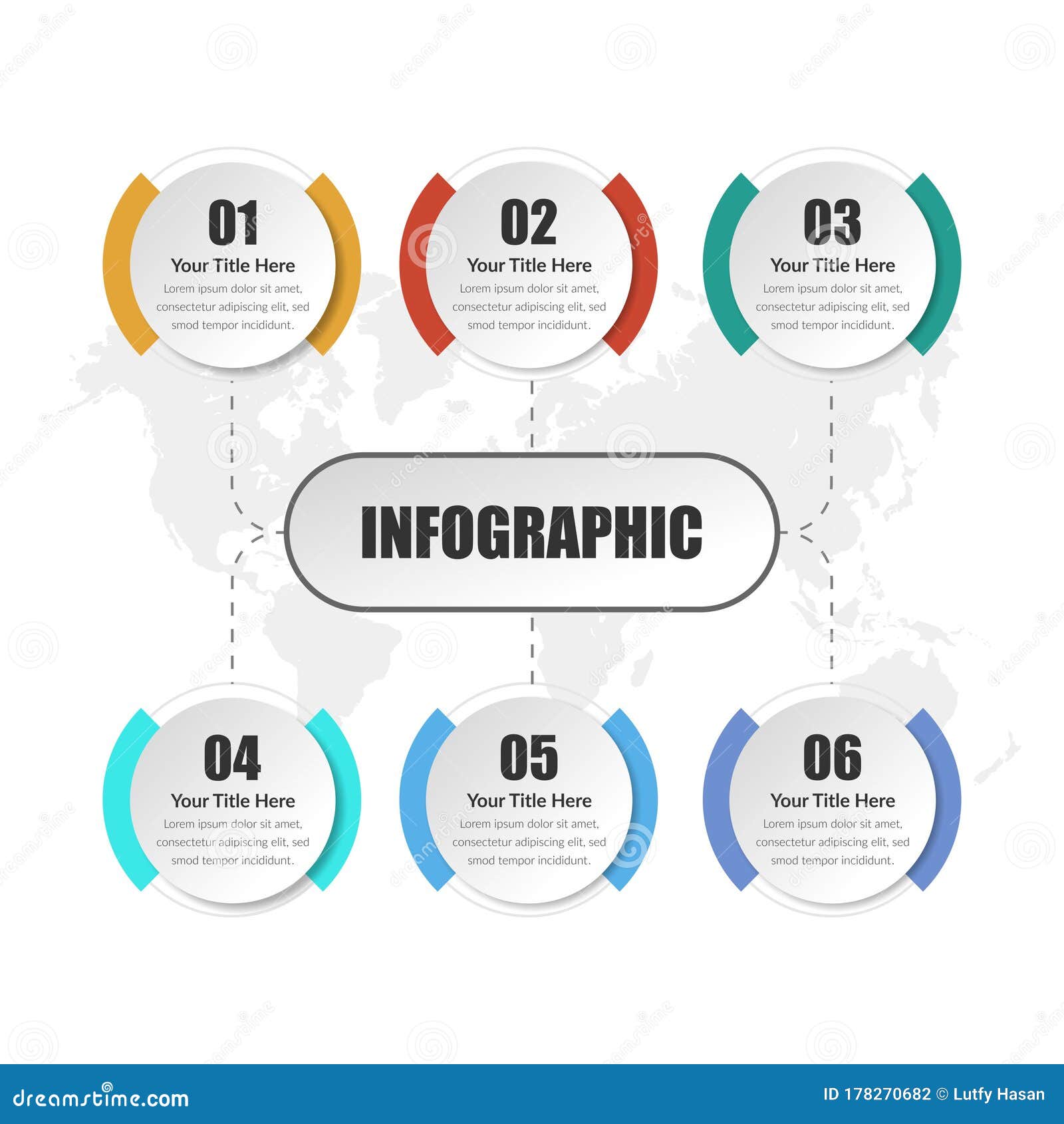 01
Your Title Here
Lorem ipsum dolor sit amet, consectetur adipiscing elit, sed smod tempor incididunt.

02
Your Title Here
Lorem ipsum dolor sit amet, consectetur adipiscing elit, sed smod tempor incididunt.

03
Your Title Here
Lorem ipsum dolor sit amet, consectetur adipiscing elit, sed smod tempor incididunt.

INFOGRAPHIC

04
Your Title Here
Lorem ipsum dolor sit amet, consectetur adipiscing elit, sed smod tempor incididunt.

05
Your Title Here
Lorem ipsum dolor sit amet, consectetur adipiscing elit, sed smod tempor incididunt.

06
Your Title Here
Lorem ipsum dolor sit amet, consectetur adipiscing elit, sed smod tempor incididunt.

dreamstime.com
ID 178270682 © Lutfy Hasan