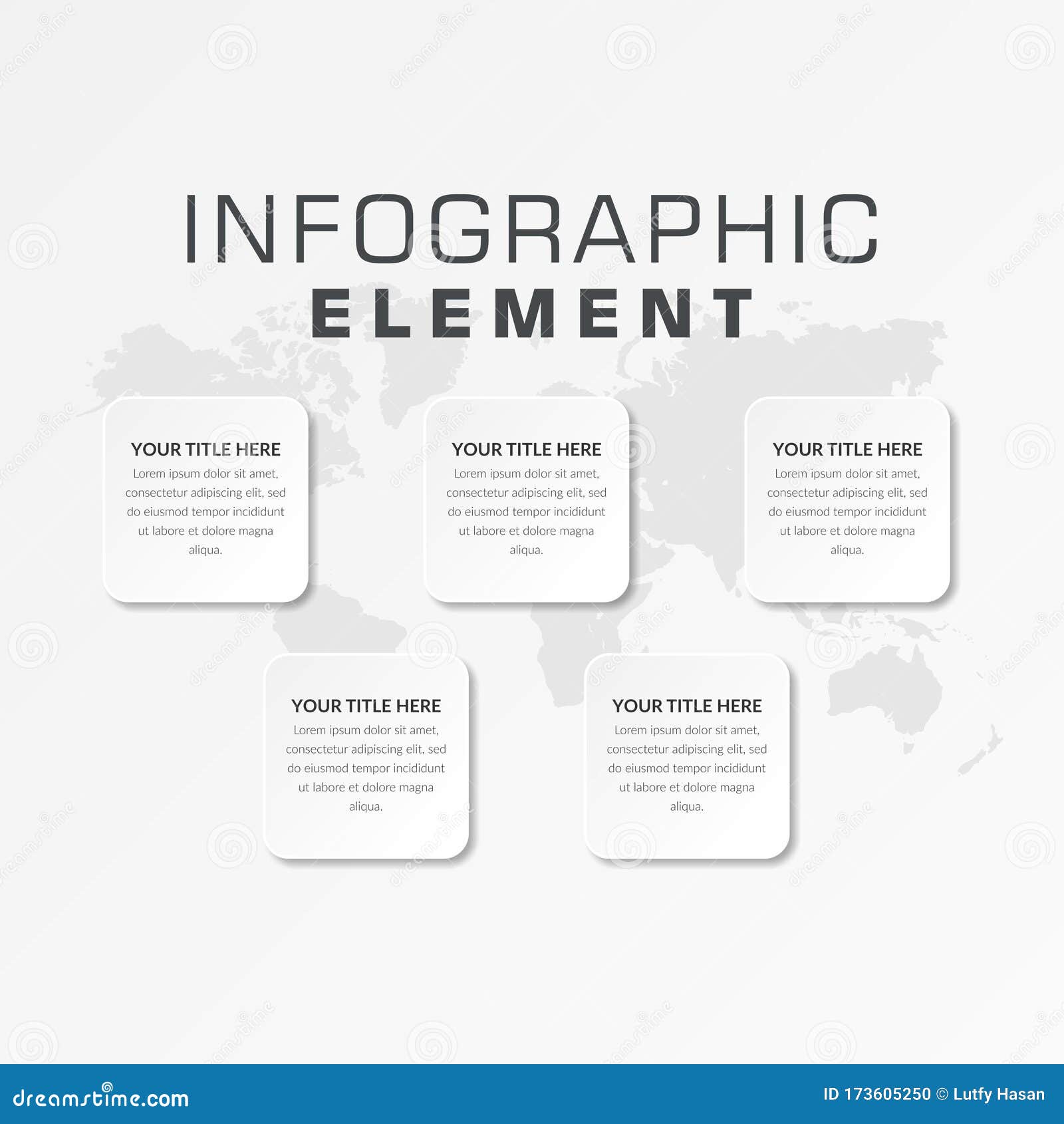 INFOGRAPHIC
ELEMENT

YOUR TITLE HERE
Lorem ipsum dolor sit amet, consectetur adipiscing elit, sed do eiusmod tempor incididunt ut labore et dolore magna aliqua.

YOUR TITLE HERE
Lorem ipsum dolor sit amet, consectetur adipiscing elit, sed do eiusmod tempor incididunt ut labore et dolore magna aliqua.

YOUR TITLE HERE
Lorem ipsum dolor sit amet, consectetur adipiscing elit, sed do eiusmod tempor incididunt ut labore et dolore magna aliqua.

YOUR TITLE HERE
Lorem ipsum dolor sit amet, consectetur adipiscing elit, sed do eiusmod tempor incididunt ut labore et dolore magna aliqua.

YOUR TITLE HERE
Lorem ipsum dolor sit amet, consectetur adipiscing elit, sed do eiusmod tempor incididunt ut labore et dolore magna aliqua.

dreamstime.com
ID 173605250 © Lutfy Hasan