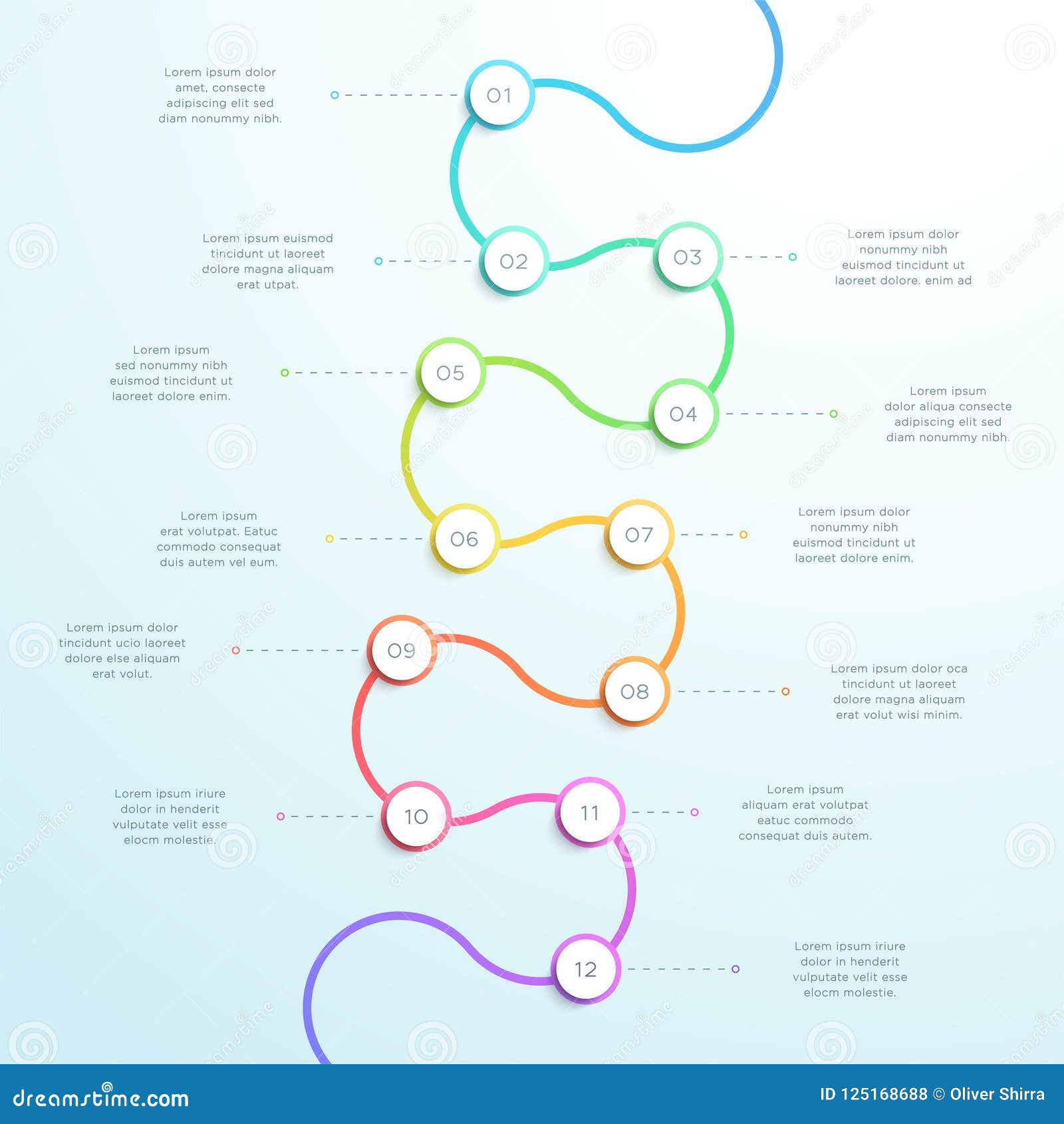 Lorem ipsum dolor amet, consecte adipiscing elit sed diam nonummy nibh.

01

Lorem ipsum euismod tincidunt ut laoreet dolore magna aliquam erat utpat.

02

03

Lorem ipsum dolor nonummy nibh euismod tincidunt ut laoreet dolore. enim ad

Lorem ipsum sed nonummy nibh euismod tincidunt ut laoreet dolore enim.

05

04

Lorem ipsum dolor aliqua consecte adipiscing elit sed diam nonummy nibh.

Lorem ipsum erat volutpat. Eatuc commodo consequat duis autem vel eum.

06

07

Lorem ipsum dolor nonummy nibh euismod tincidunt ut laoreet dolore enim.

Lorem ipsum dolor tincidunt ucio laoreet dolore else aliquam erat volut.

09

08

Lorem ipsum dolor oca tincidunt ut laoreet dolore magna aliquam erat volut wisi minim.

Lorem ipsum iriure dolor in henderit vulputate velit esse elocm molestie.

10

11

Lorem ipsum aliquam erat volutpat eatuc commodo consequat duis autem.

12

Lorem ipsum iriure dolor in henderit vulputate velit esse elocm molestie.

dreamstime.com

ID 125168688 © Oliver Shirra