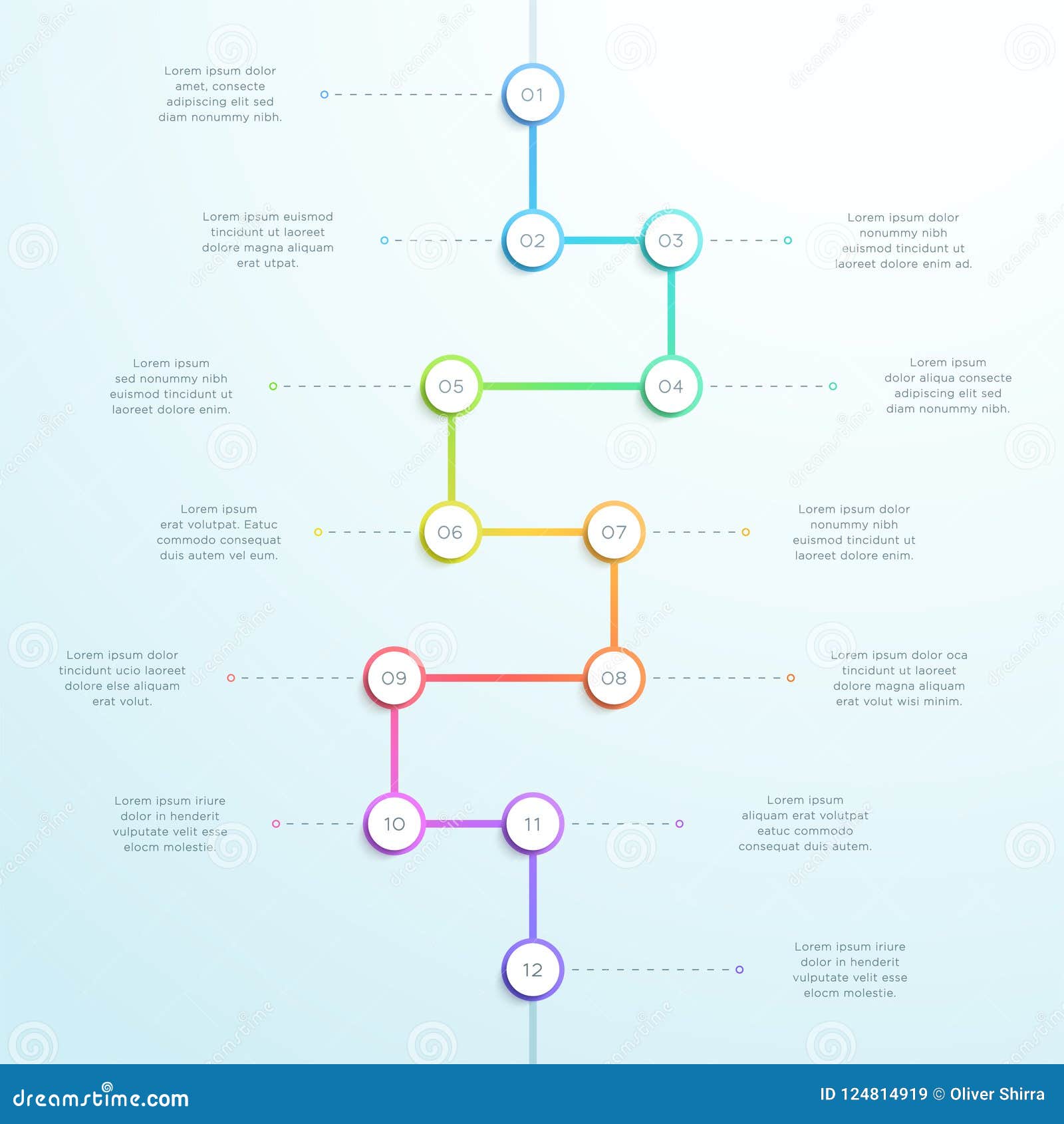 Lorem ipsum dolor amet, consecte adipiscing elit sed diam nonummy nibh.

01

Lorem ipsum euismod tincidunt ut laoreet dolore magna aliquam erat utpat.

02

03

Lorem ipsum dolor nonummy nibh euismod tincidunt ut laoreet dolore enim ad.

Lorem ipsum sed nonummy nibh euismod tincidunt ut laoreet dolore enim.

05

04

Lorem ipsum dolor aliqua consecte adipiscing elit sed diam nonummy nibh.

Lorem ipsum erat volutpat. Eatuc commodo consequat duis autem vel eum.

06

07

Lorem ipsum dolor nonummy nibh euismod tincidunt ut laoreet dolore enim.

Lorem ipsum dolor tincidunt ucio laoreet dolore else aliquam erat volut.

09

08

Lorem ipsum dolor oca tincidunt ut laoreet dolore magna aliquam erat volut wisi minim.

Lorem ipsum iriure dolor in henderit vulputate velit esse elocm molestie.

10

11

Lorem ipsum aliquam erat volutpat eatuc commodo consequat duis autem.

12

Lorem ipsum iriure dolor in henderit vulputate velit esse elocm molestie.

dreamstime.com

ID 124814919 © Oliver Shirra