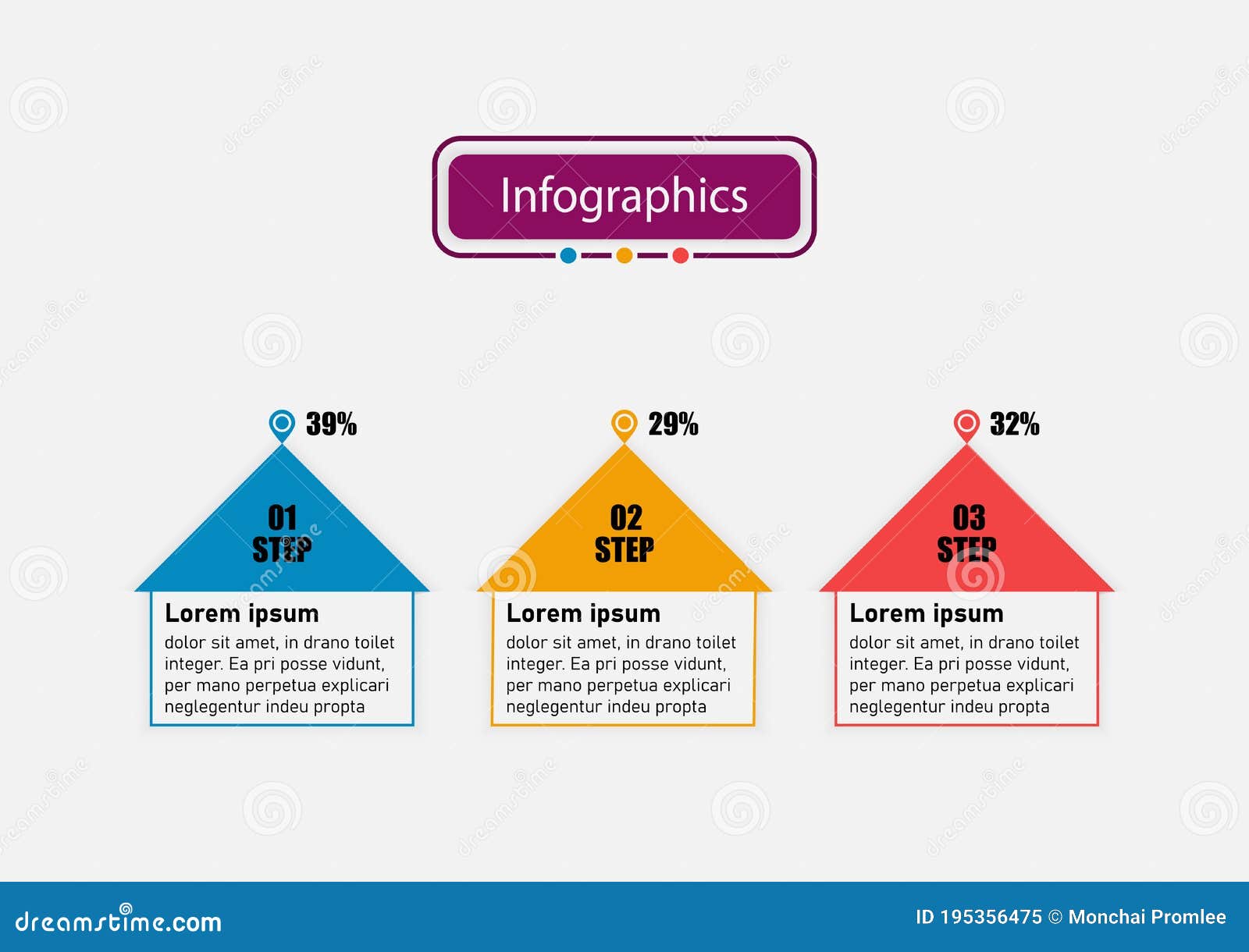 Infographics

39%

01
STEP

Lorem ipsum
dolor sit amet, in drano toilet integer. Ea pri posse vidunt, per mano perpetua explicari neglegentur indeu propta

29%

02
STEP

Lorem ipsum
dolor sit amet, in drano toilet integer. Ea pri posse vidunt, per mano perpetua explicari neglegentur indeu propta

32%

03
STEP

Lorem ipsum
dolor sit amet, in drano toilet integer. Ea pri posse vidunt, per mano perpetua explicari neglegentur indeu propta

dreamstime.com

ID 195356475 © Monchai Promlee