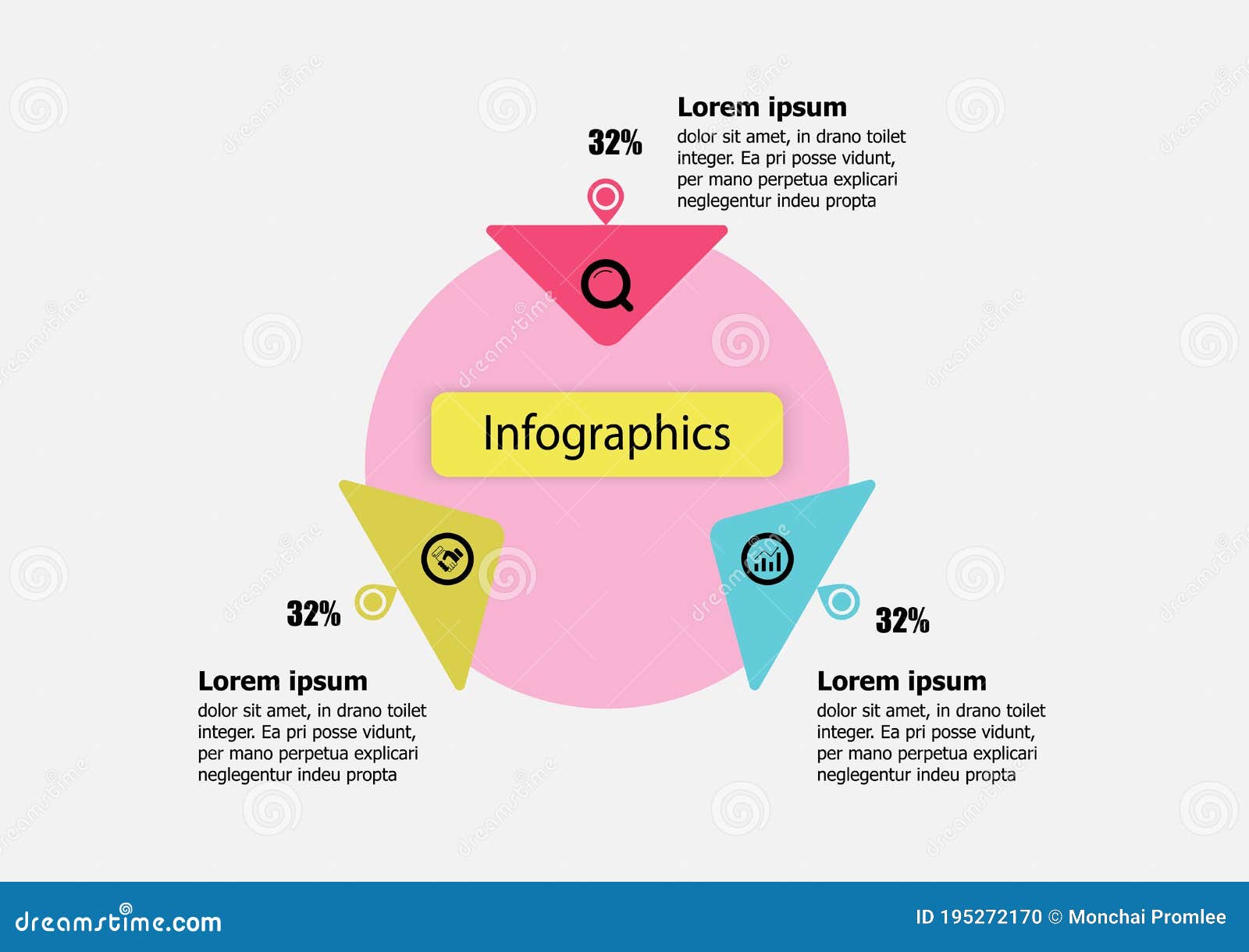 32%

Lorem ipsum
dolor sit amet, in drano toilet integer. Ea pri posse vidunt, per mano perpetua explicari neglegentur indeu propta

Infographics

32%

Lorem ipsum
dolor sit amet, in drano toilet integer. Ea pri posse vidunt, per mano perpetua explicari neglegentur indeu propta

32%

Lorem ipsum
dolor sit amet, in drano toilet integer. Ea pri posse vidunt, per mano perpetua explicari neglegentur indeu propta

dreamstime.com

ID 195272170 © Monchai Promlee