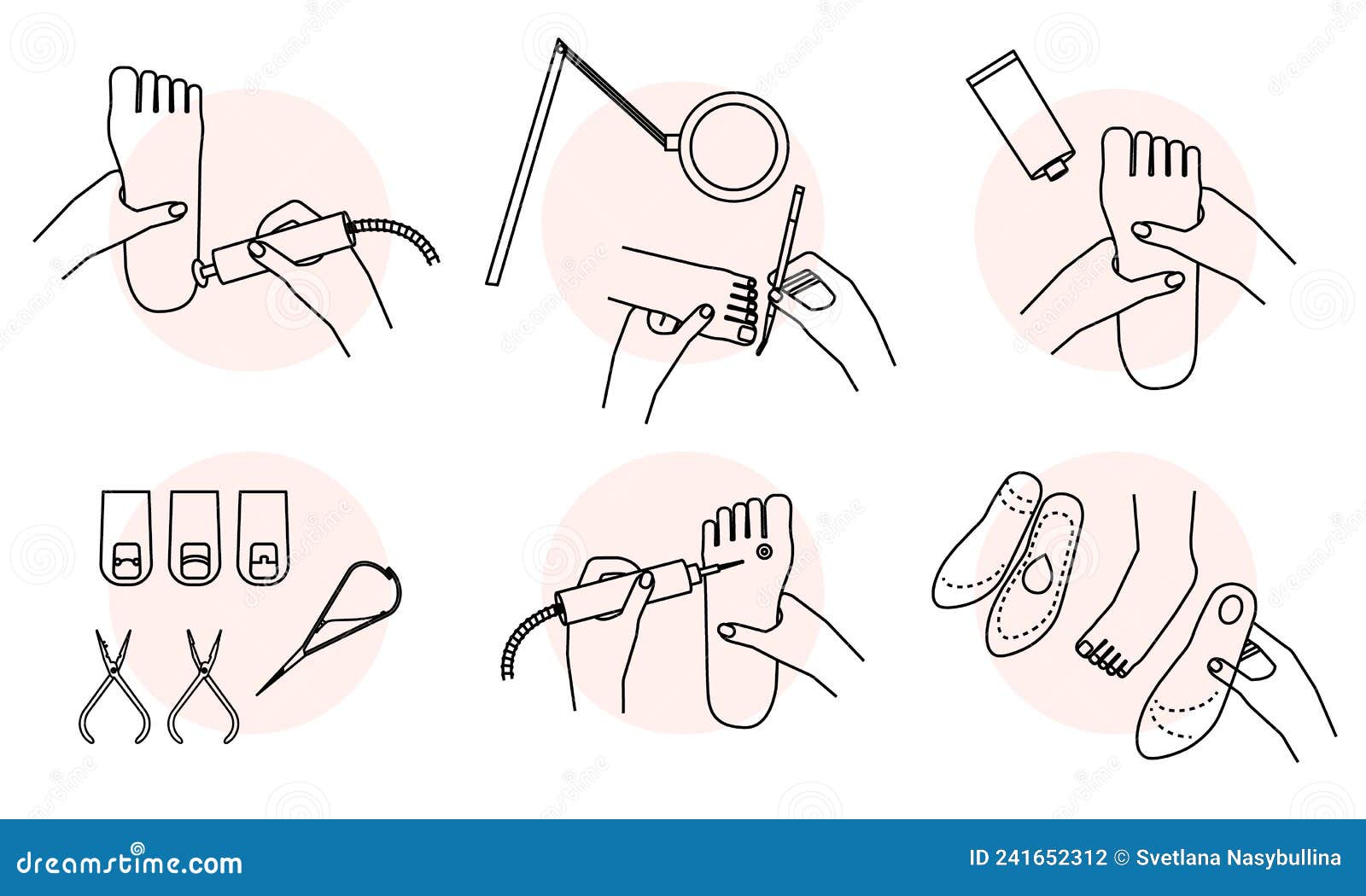 dreamstime.com

ID 241652312 © Svetlana Nasybullina