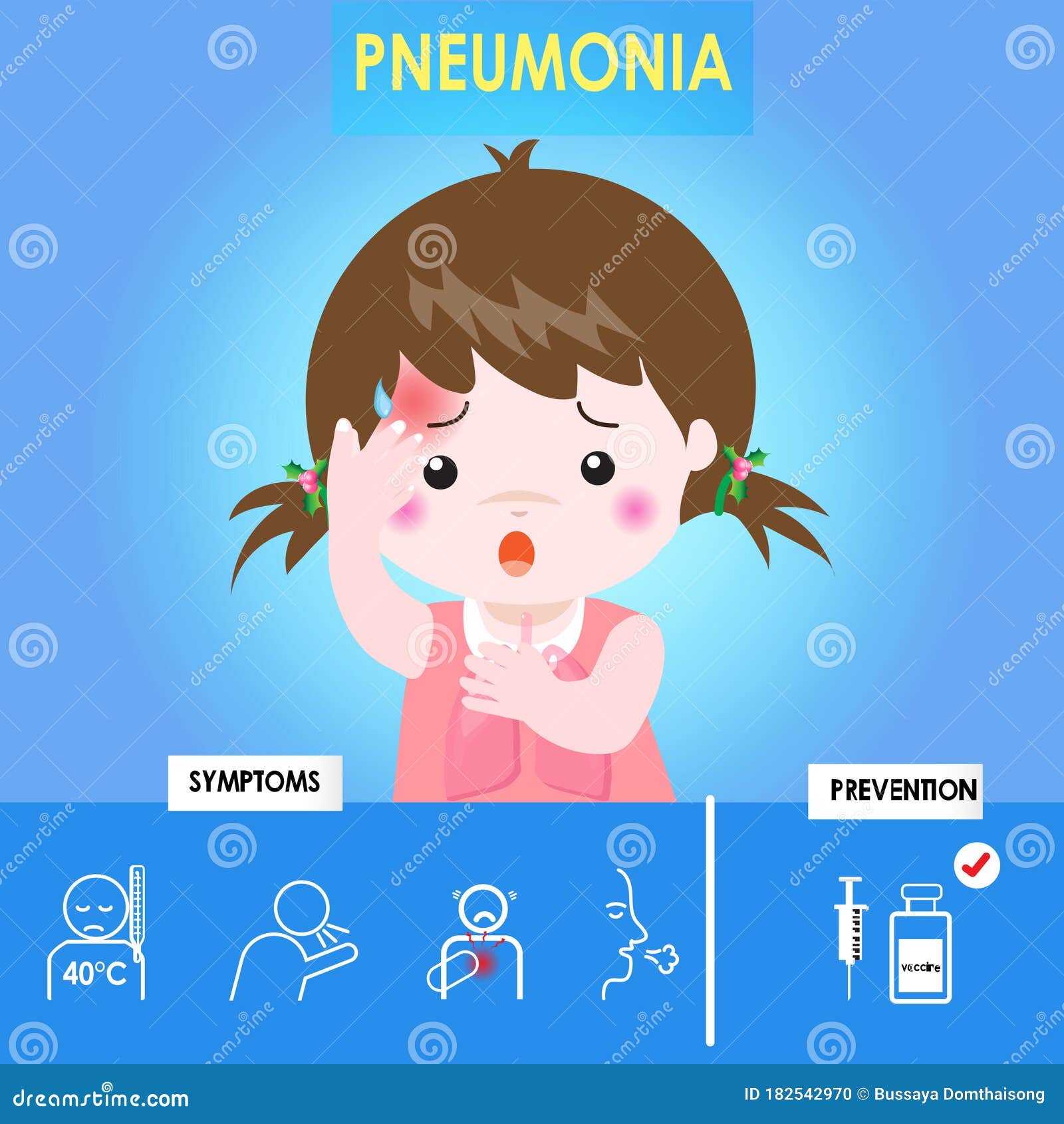 PNEUMONIA

SYMPTOMS

PREVENTION

40°C

vaccine

dreamstime.com

ID 182542970 © Bussaya Domthaisong