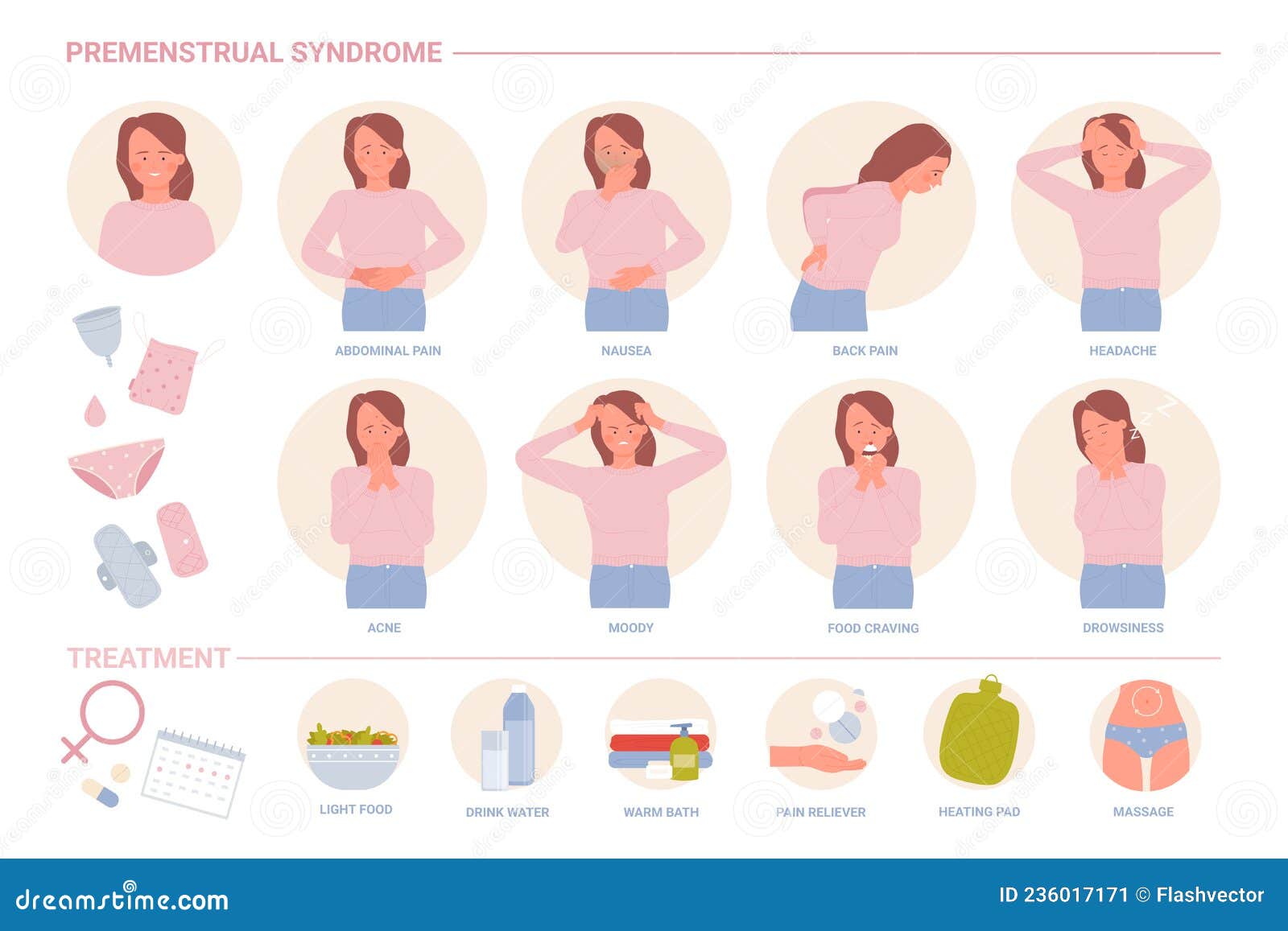 PREMENSTRUAL SYNDROME

ABDOMINAL PAIN

NAUSEA

BACK PAIN

HEADACHE

ACNE

MOODY

FOOD CRAVING

DROWSINESS

TREATMENT

LIGHT FOOD

DRINK WATER

WARM BATH

PAIN RELIEVER

HEATING PAD

MASSAGE

dreamstime.com

ID 236017171 © Flashvector