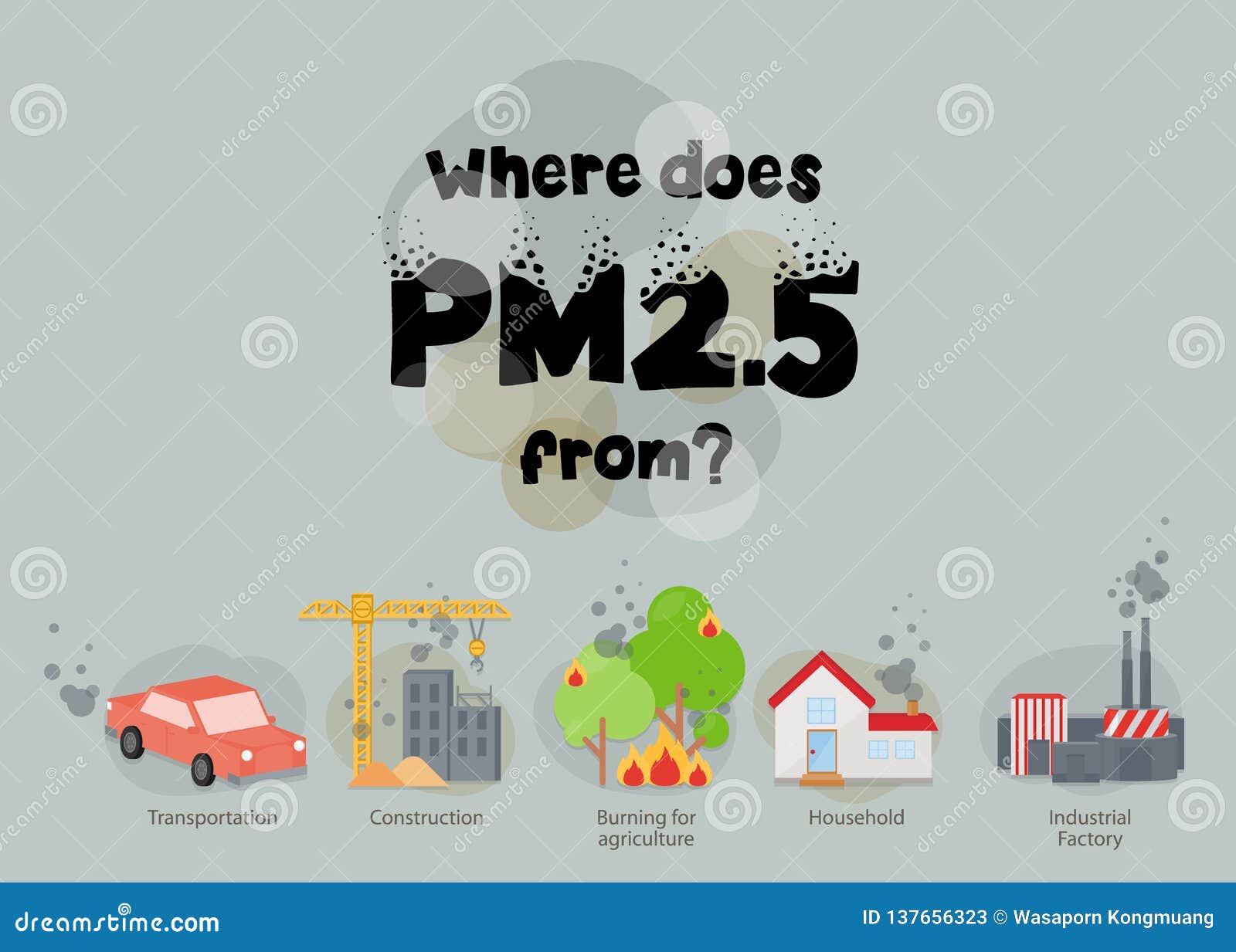 Where does PM2.5 from?

Transportation

Construction

Burning for agriculture

Household

Industrial Factory

dreamstime.com

ID 137656323 © Wasaporn Kongmuang