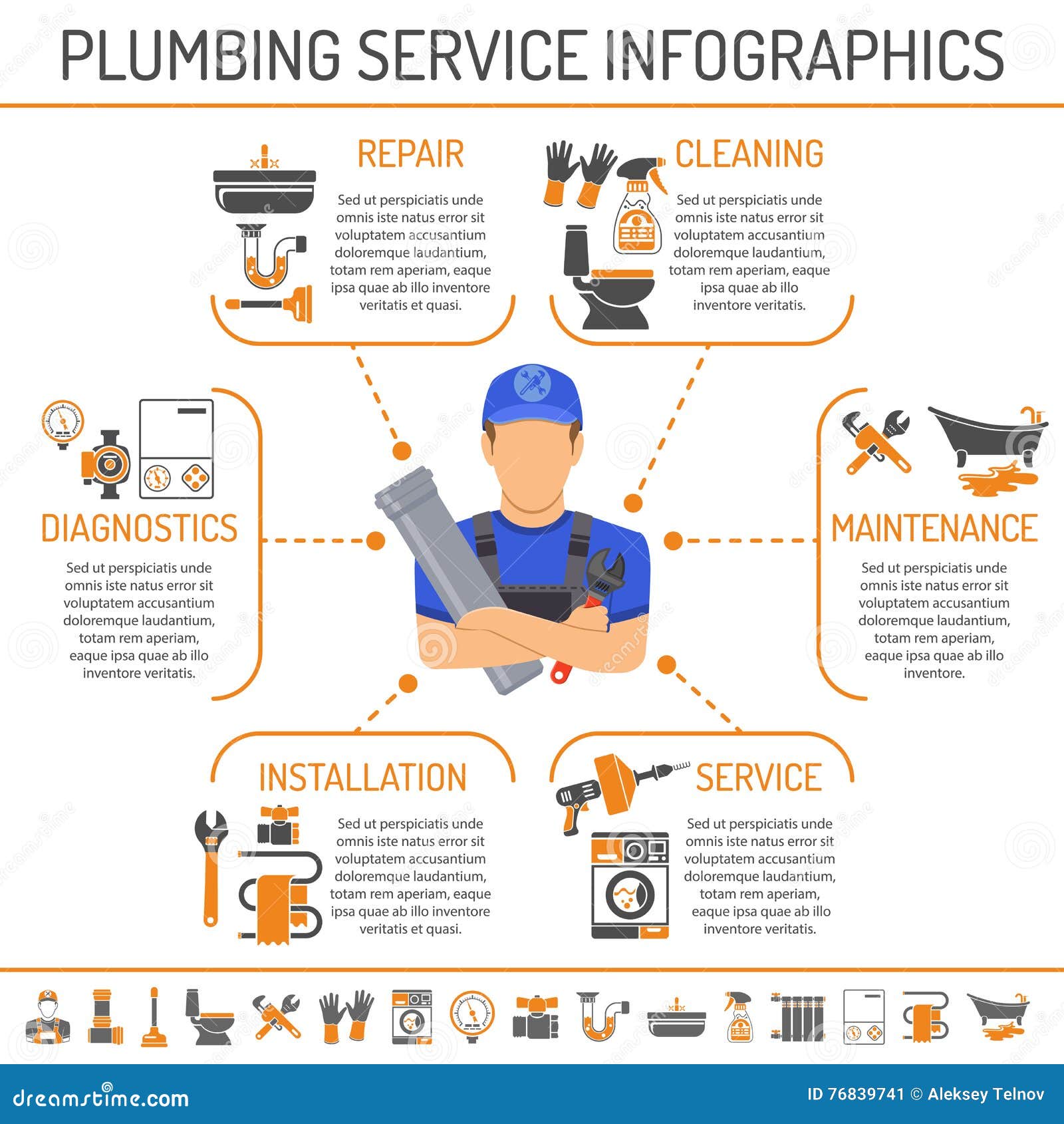 PLUMBING SERVICE INFOGRAPHICS

REPAIR

Sed ut perspiciatis unde omnis iste natus error sit voluptatem accusantium doloremque laudantium, totam rem aperiam, eaque ipsa quae ab illo inventore veritatis et quasi.

CLEANING

Sed ut perspiciatis unde omnis iste natus error sit voluptatem accusantium doloremque laudantium, totam rem aperiam, eaque ipsa quae ab illo inventore veritatis.

DIAGNOSTICS

Sed ut perspiciatis unde omnis iste natus error sit voluptatem accusantium doloremque laudantium, totam rem aperiam, eaque ipsa quae ab illo inventore veritatis.

MAINTENANCE

Sed ut perspiciatis unde omnis iste natus error sit voluptatem accusantium doloremque laudantium, totam rem aperiam, eaque ipsa quae ab illo inventore.

INSTALLATION

Sed ut perspiciatis unde omnis iste natus error sit voluptatem accusantium doloremque laudantium, totam rem aperiam, eaque ipsa quae ab illo inventore veritatis et quasi.

SERVICE

Sed ut perspiciatis unde omnis iste natus error sit voluptatem accusantium doloremque laudantium, totam rem aperiam, eaque ipsa quae ab illo inventore veritatis.

dreamstime.com

ID 76839741 © Aleksey Telnov