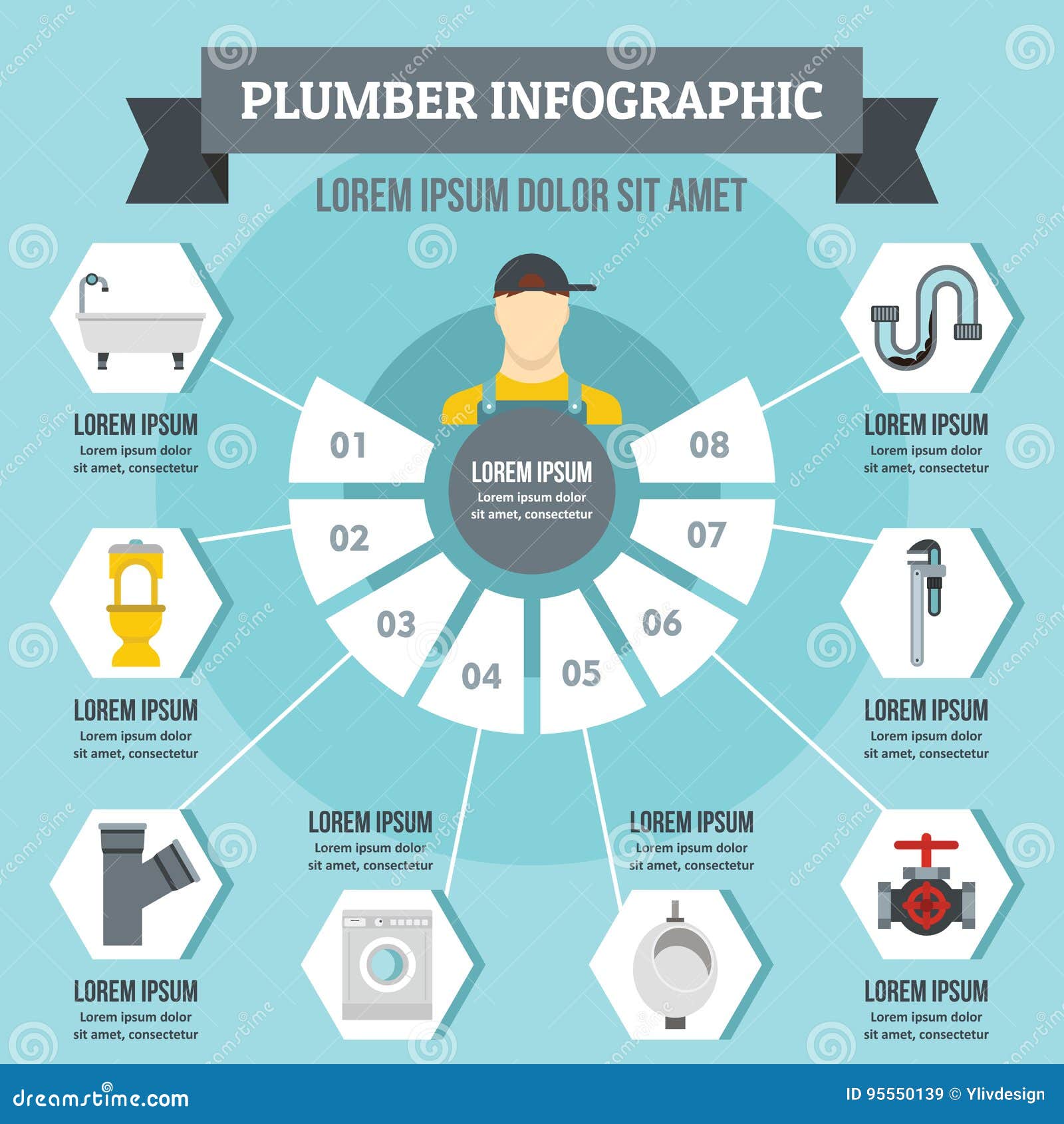 PLUMBER INFOGRAPHIC

LOREM IPSUM DOLOR SIT AMET

LOREM IPSUM
Lorem ipsum dolor sit amet, consectetur

01

02

03

04

05

06

07

08

LOREM IPSUM
Lorem ipsum dolor sit amet, consectetur

LOREM IPSUM
Lorem ipsum dolor sit amet, consectetur

LOREM IPSUM
Lorem ipsum dolor sit amet, consectetur

LOREM IPSUM
Lorem ipsum dolor sit amet, consectetur

LOREM IPSUM
Lorem ipsum dolor sit amet, consectetur

LOREM IPSUM
Lorem ipsum dolor sit amet, consectetur

LOREM IPSUM
Lorem ipsum dolor sit amet, consectetur

LOREM IPSUM
Lorem ipsum dolor sit amet, consectetur

dreamstime.com

ID 95550139 © Ylivdesign