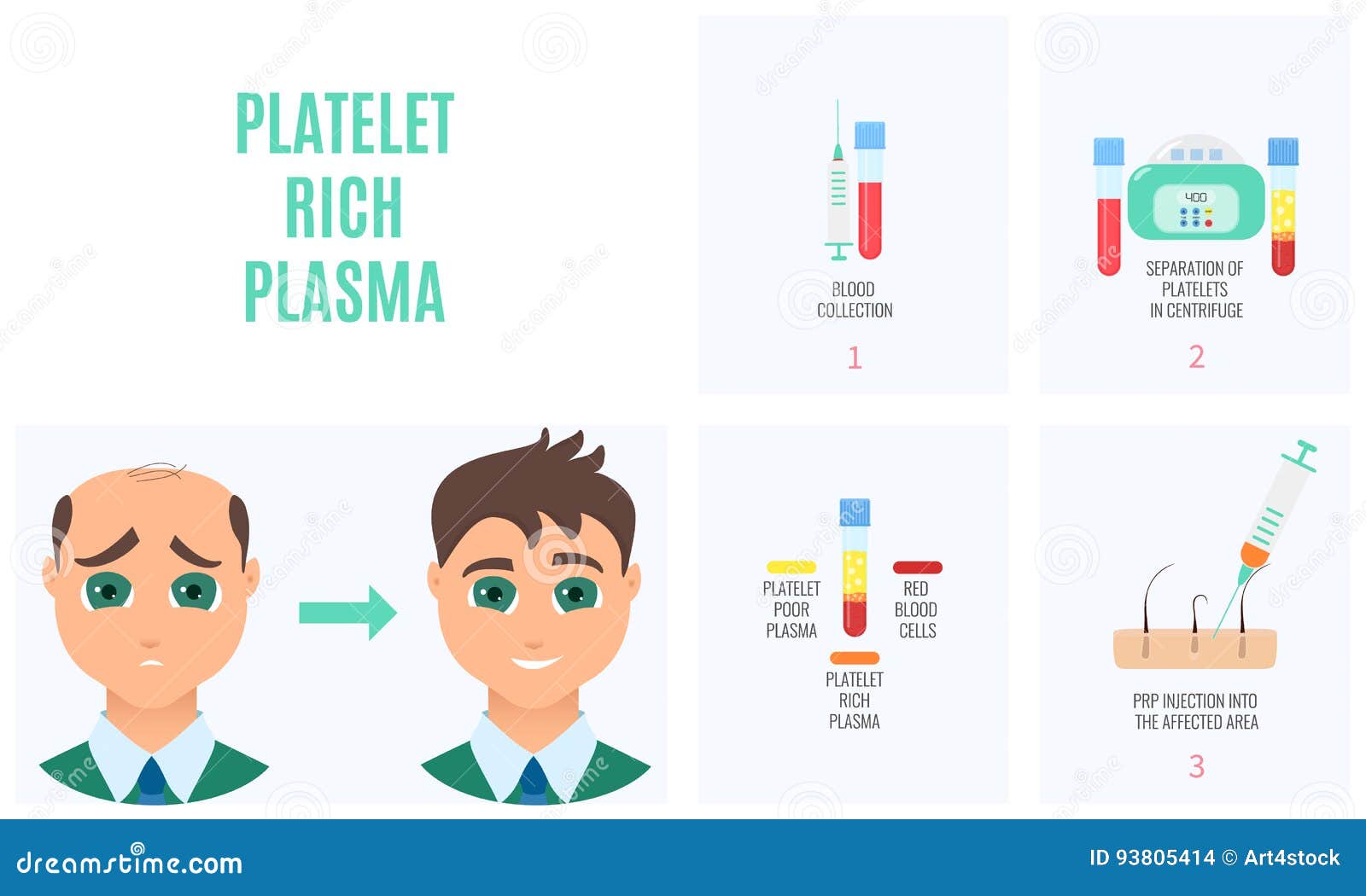 PLATELET RICH PLASMA

BLOOD COLLECTION

1

400

SEPARATION OF PLATELETS IN CENTRIFUGE

2

PLATELET POOR PLASMA

RED BLOOD CELLS

PLATELET RICH PLASMA

PRP INJECTION INTO THE AFFECTED AREA

3

dreamstime.com

ID 93805414 © Art4stock