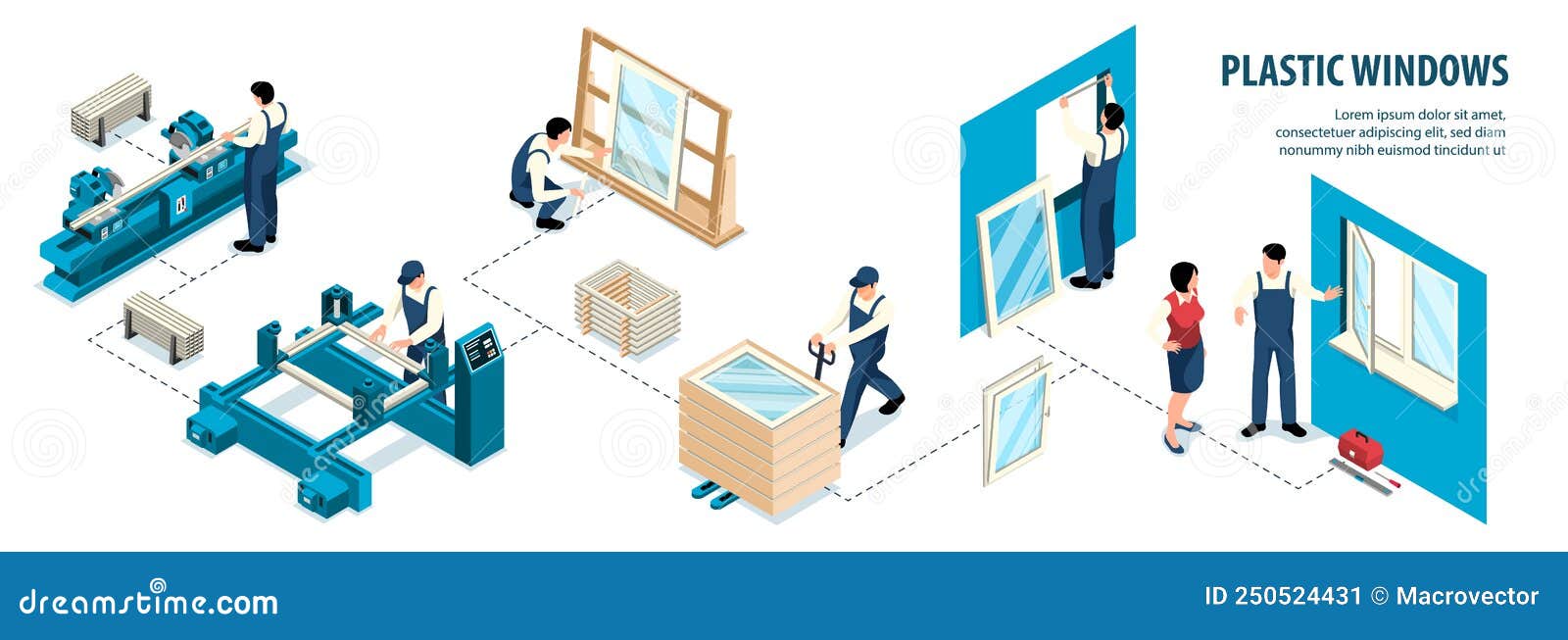 PLASTIC WINDOWS

Lorem ipsum dolor sit amet, consectetuer adipiscing elit, sed diam nonummy nibh euismod tincidunt ut

dreamstime.com

ID 250524431 © Macrovector