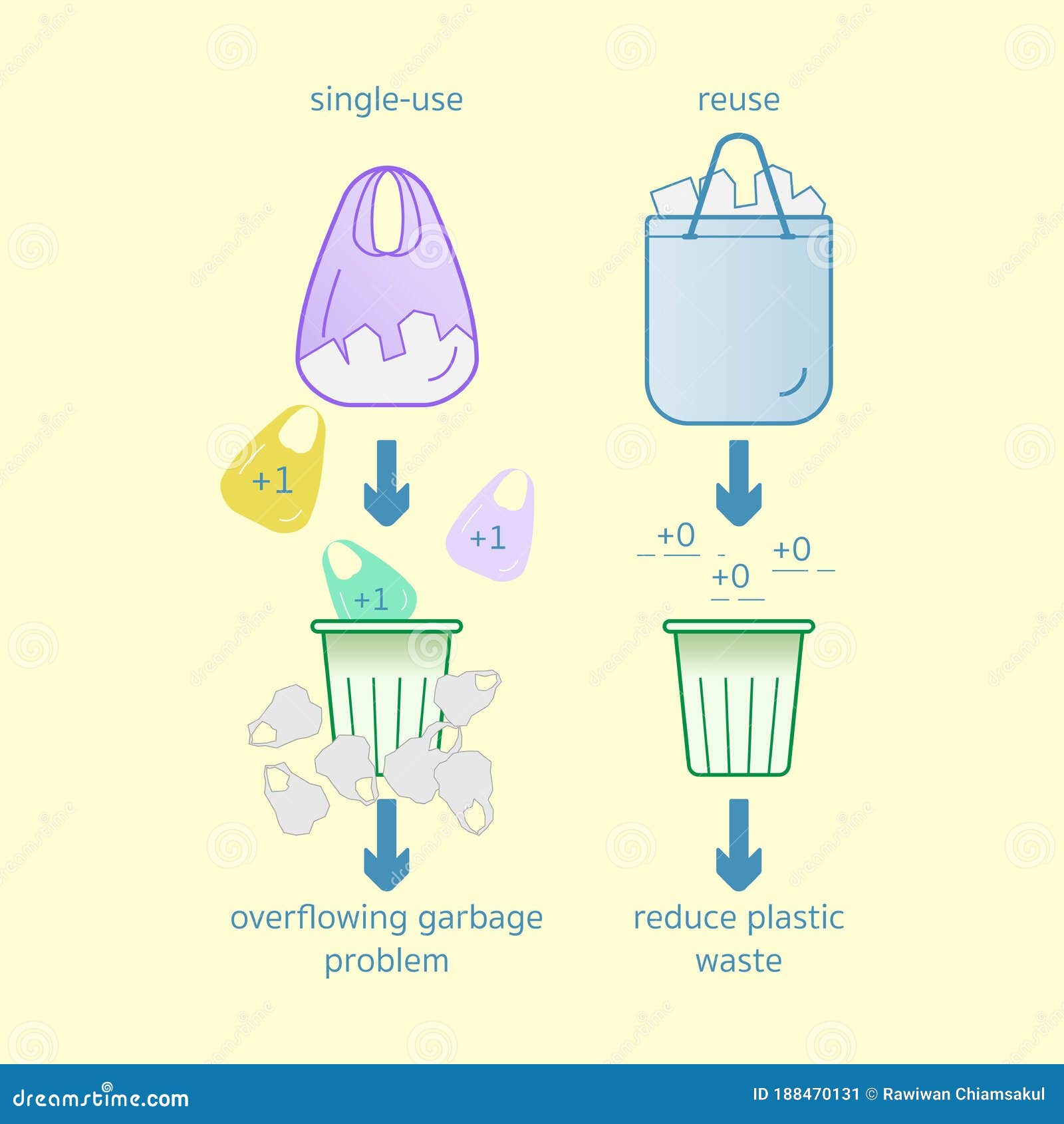 single-use

+1

+1

+1

overflowing garbage problem

reuse

+0

+0

+0

reduce plastic waste

dreamstime.com

ID 188470131 © Rawiwan Chiamsakul