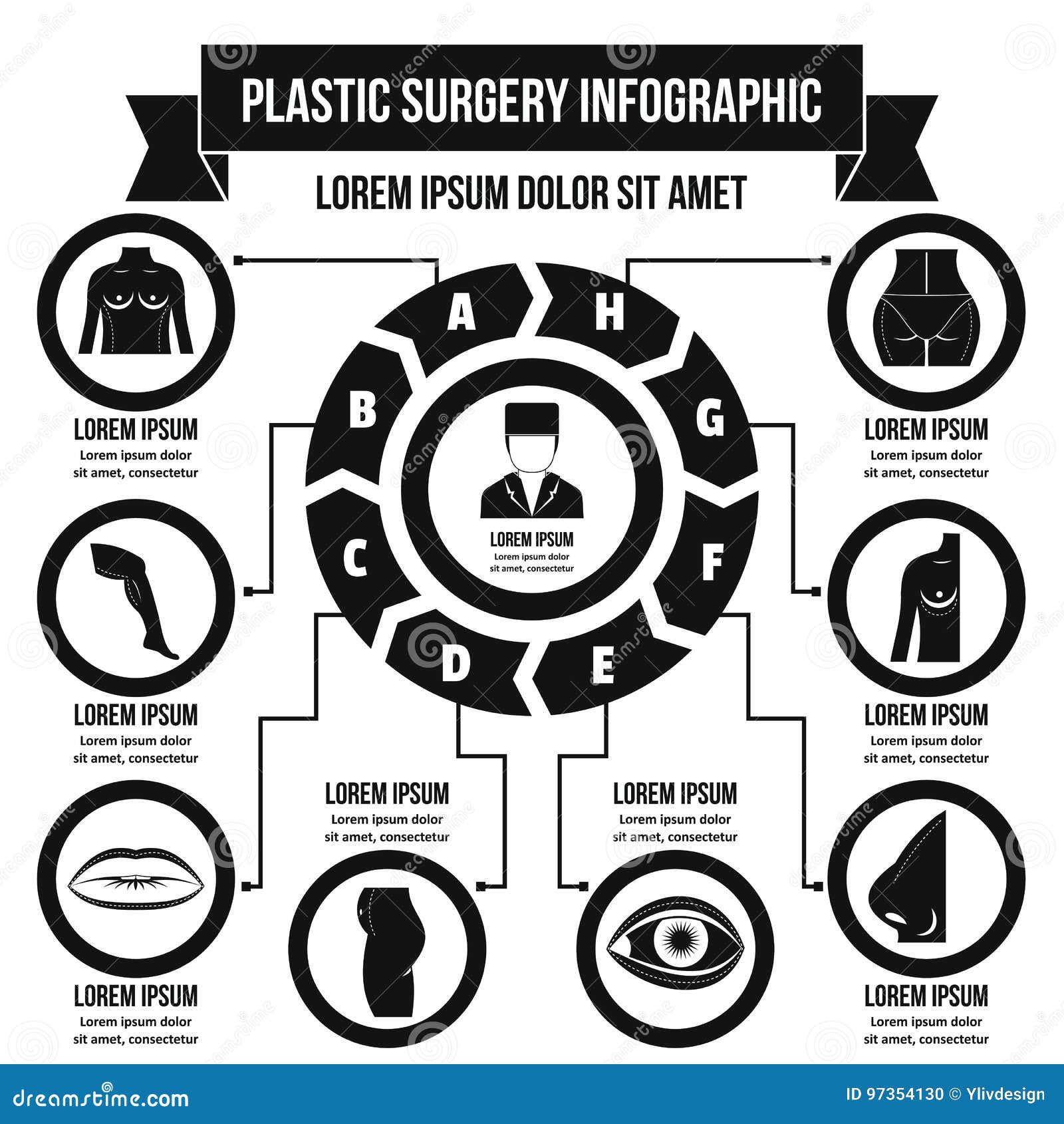 PLASTIC SURGERY INFOGRAPHIC

LOREM IPSUM DOLOR SIT AMET

A
H
B
G
C
F
D
E

LOREM IPSUM
Lorem ipsum dolor sit amet, consectetur

LOREM IPSUM
Lorem ipsum dolor sit amet, consectetur

LOREM IPSUM
Lorem ipsum dolor sit amet, consectetur

LOREM IPSUM
Lorem ipsum dolor sit amet, consectetur

LOREM IPSUM
Lorem ipsum dolor sit amet, consectetur

LOREM IPSUM
Lorem ipsum dolor sit amet, consectetur

LOREM IPSUM
Lorem ipsum dolor sit amet, consectetur

LOREM IPSUM
Lorem ipsum dolor sit amet, consectetur

LOREM IPSUM
Lorem ipsum dolor sit amet, consectetur

dreamstime.com
ID 97354130 © Ylivdesign