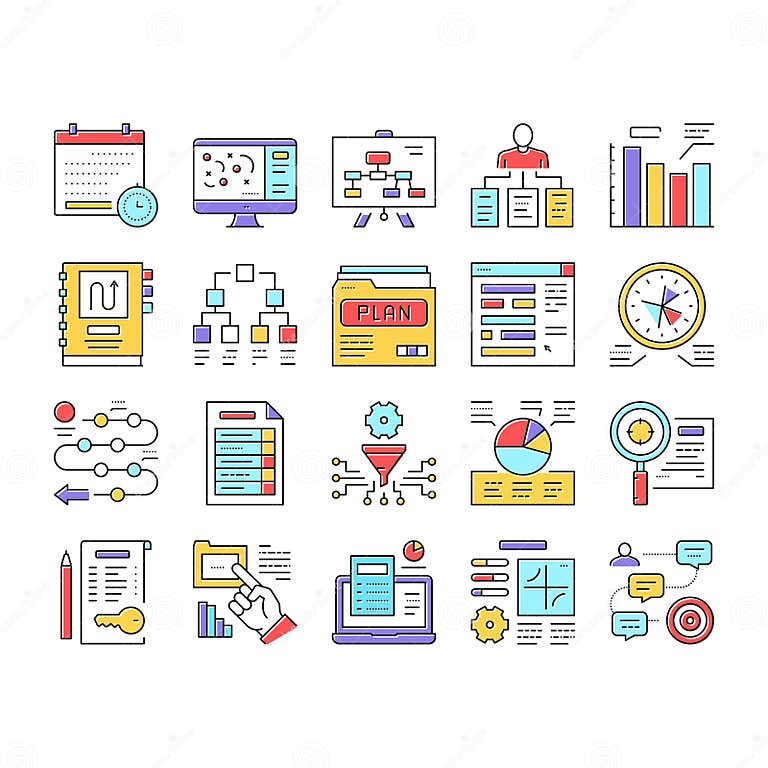 PLAN