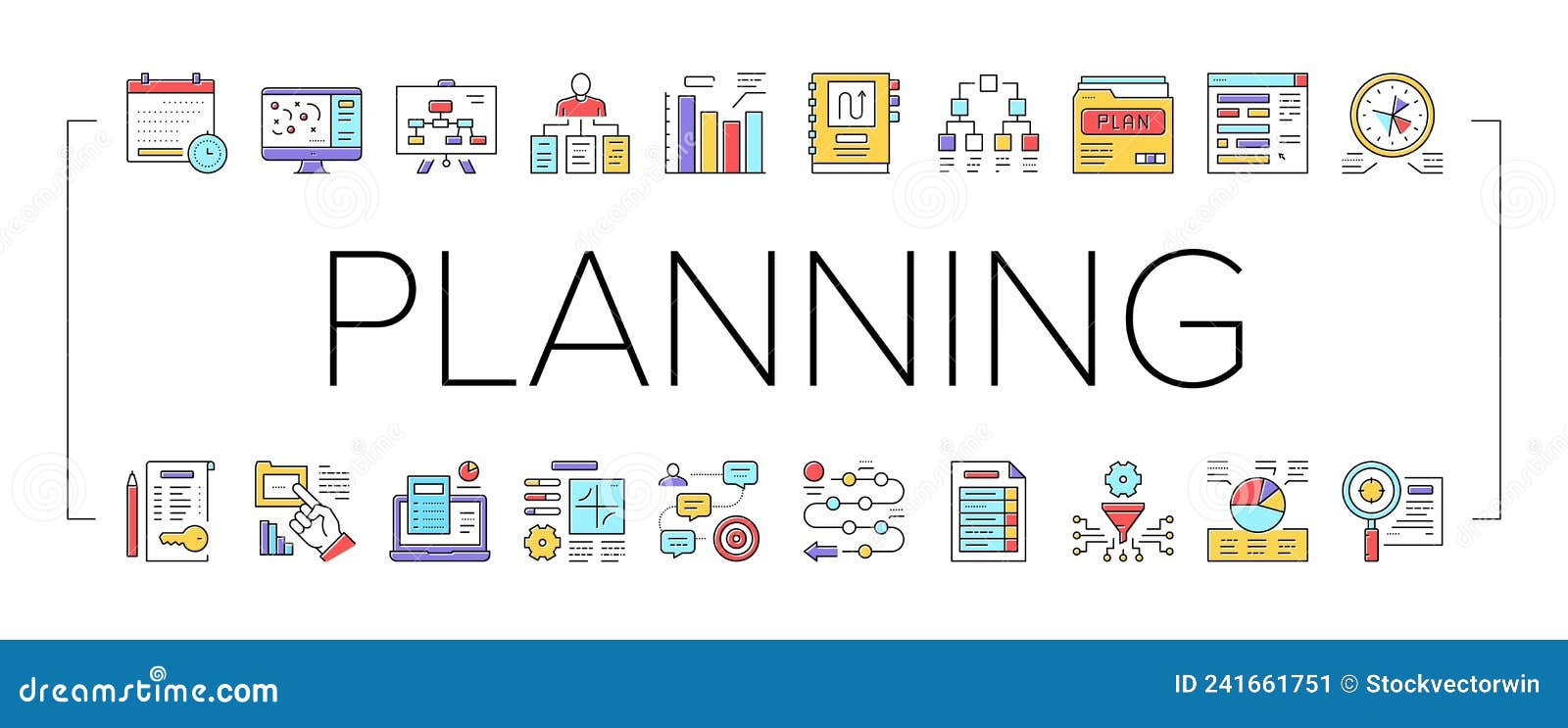 PLAN

PLANNING

dreamstime.com

ID 241661751 © Stockvectorwin