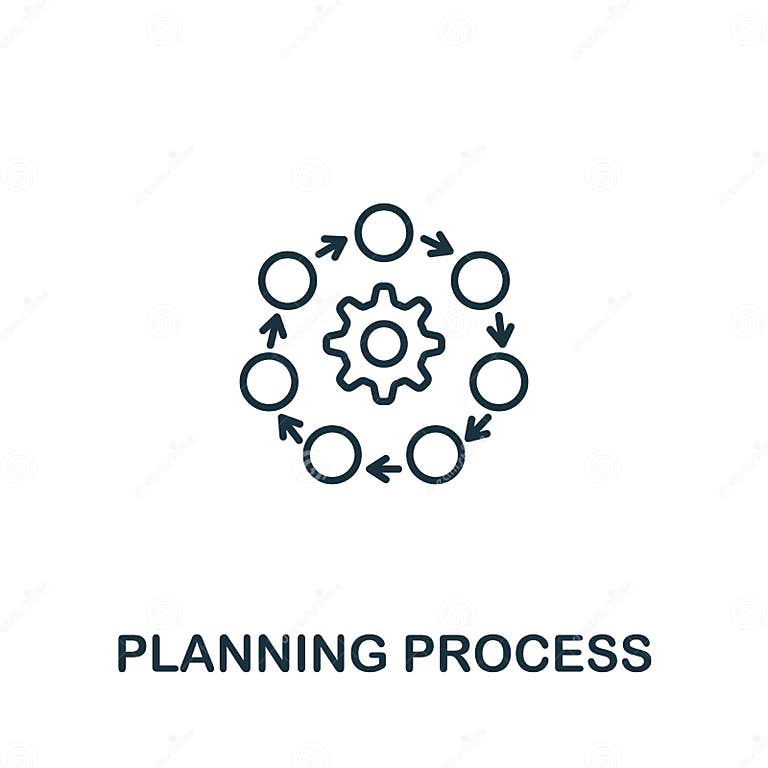 PLANNING PROCESS