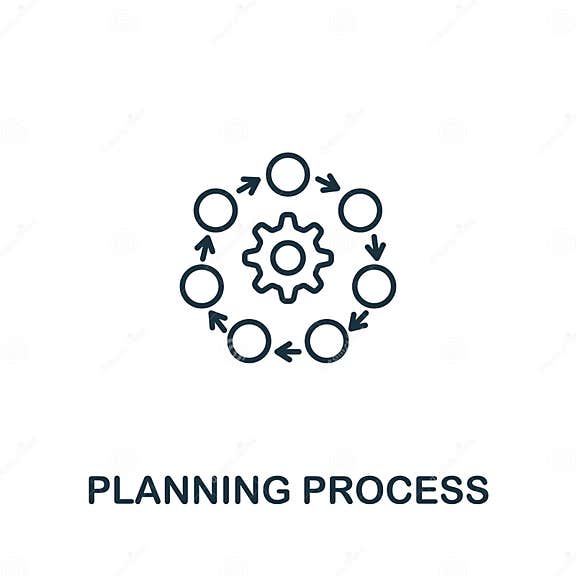 PLANNING PROCESS