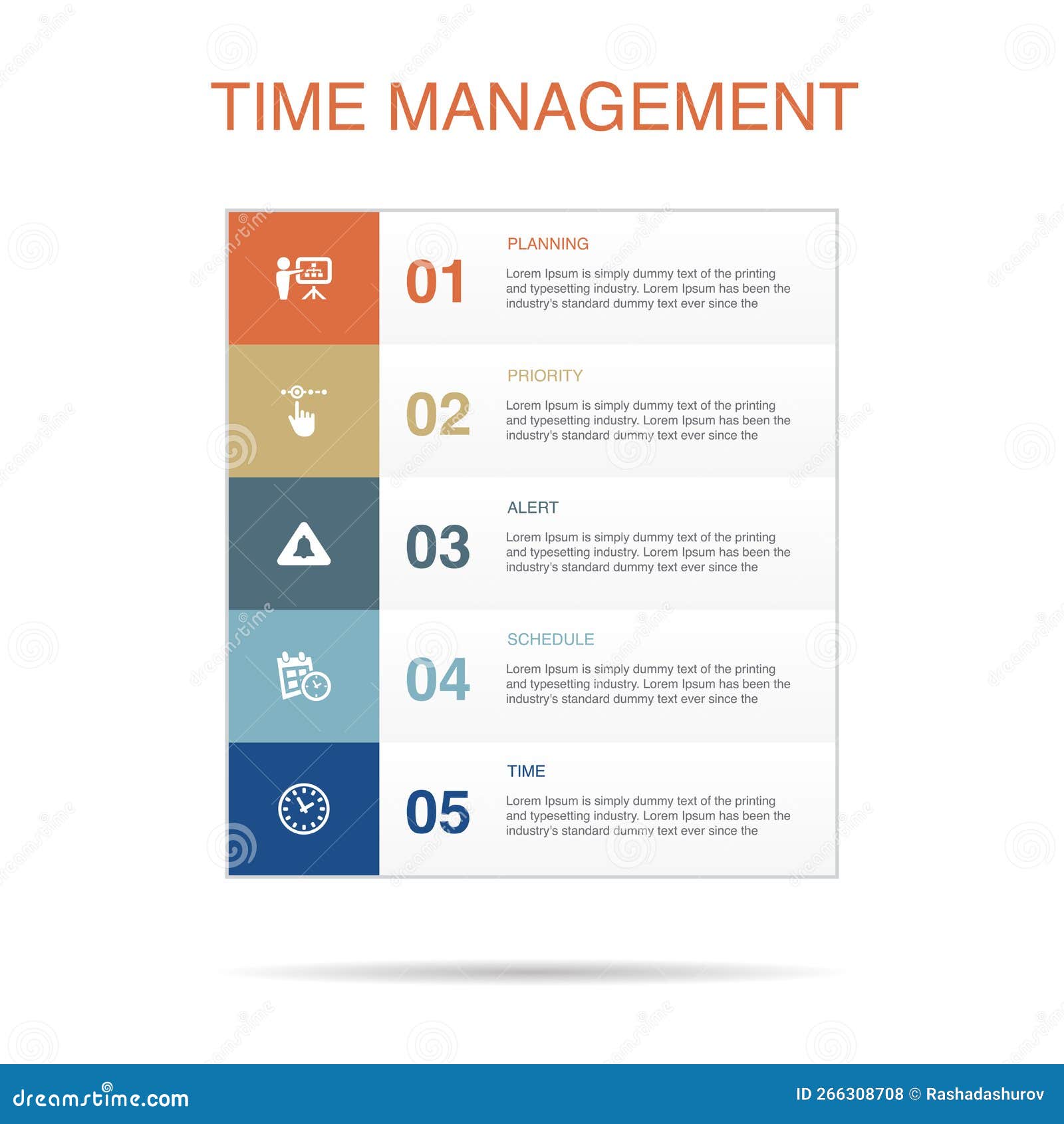 TIME MANAGEMENT

01
PLANNING
Lorem Ipsum is simply dummy text of the printing and typesetting industry. Lorem Ipsum has been the industry's standard dummy text ever since the

02
PRIORITY
Lorem Ipsum is simply dummy text of the printing and typesetting industry. Lorem Ipsum has been the industry's standard dummy text ever since the

03
ALERT
Lorem Ipsum is simply dummy text of the printing and typesetting industry. Lorem Ipsum has been the industry's standard dummy text ever since the

04
SCHEDULE
Lorem Ipsum is simply dummy text of the printing and typesetting industry. Lorem Ipsum has been the industry's standard dummy text ever since the

05
TIME
Lorem Ipsum is simply dummy text of the printing and typesetting industry. Lorem Ipsum has been the industry's standard dummy text ever since the

dreamstime.com
ID 266308708 © Rashadashurov