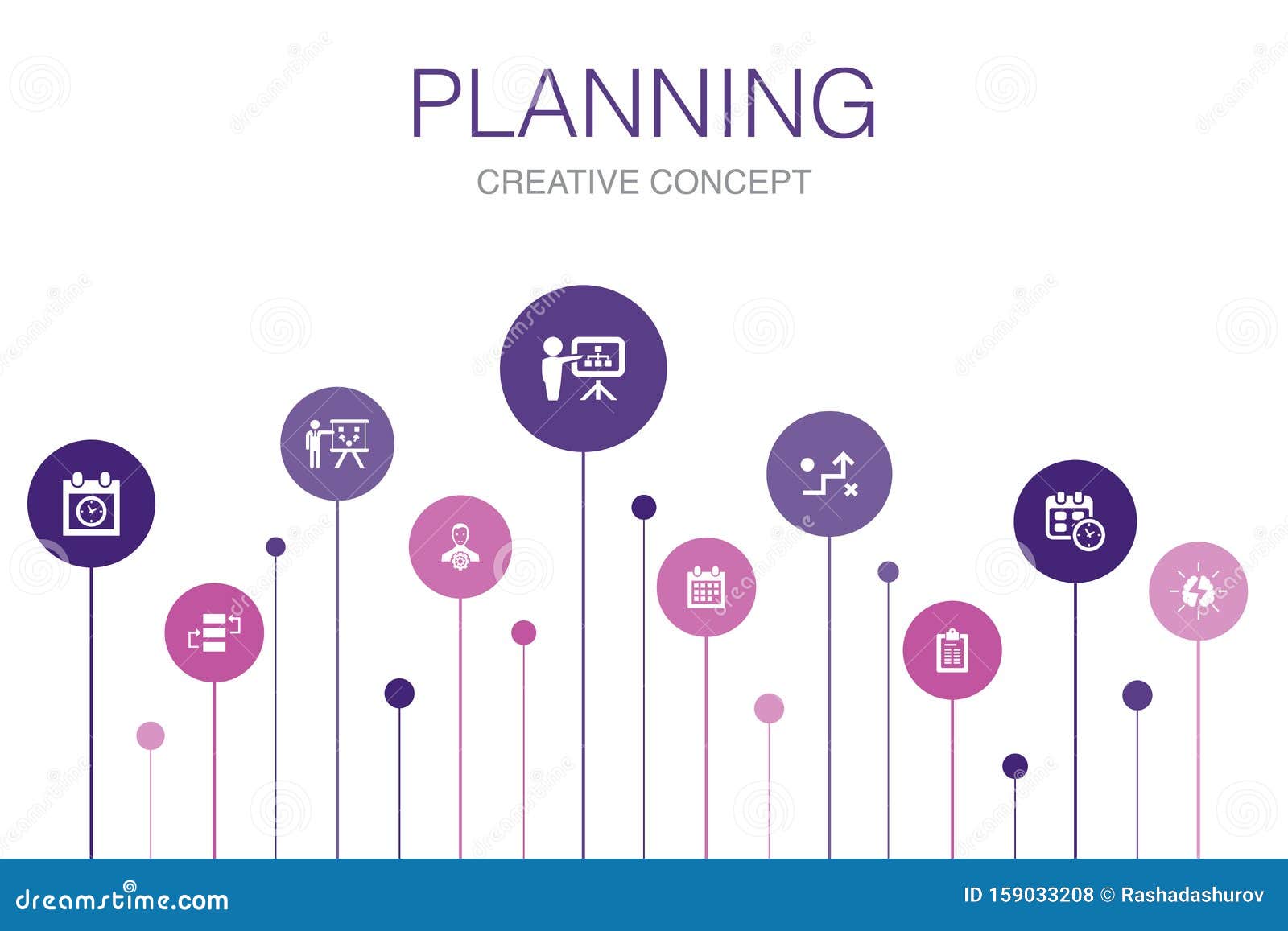 PLANNING

CREATIVE CONCEPT

dreamstime.com

ID 159033208 © Rashadashurov