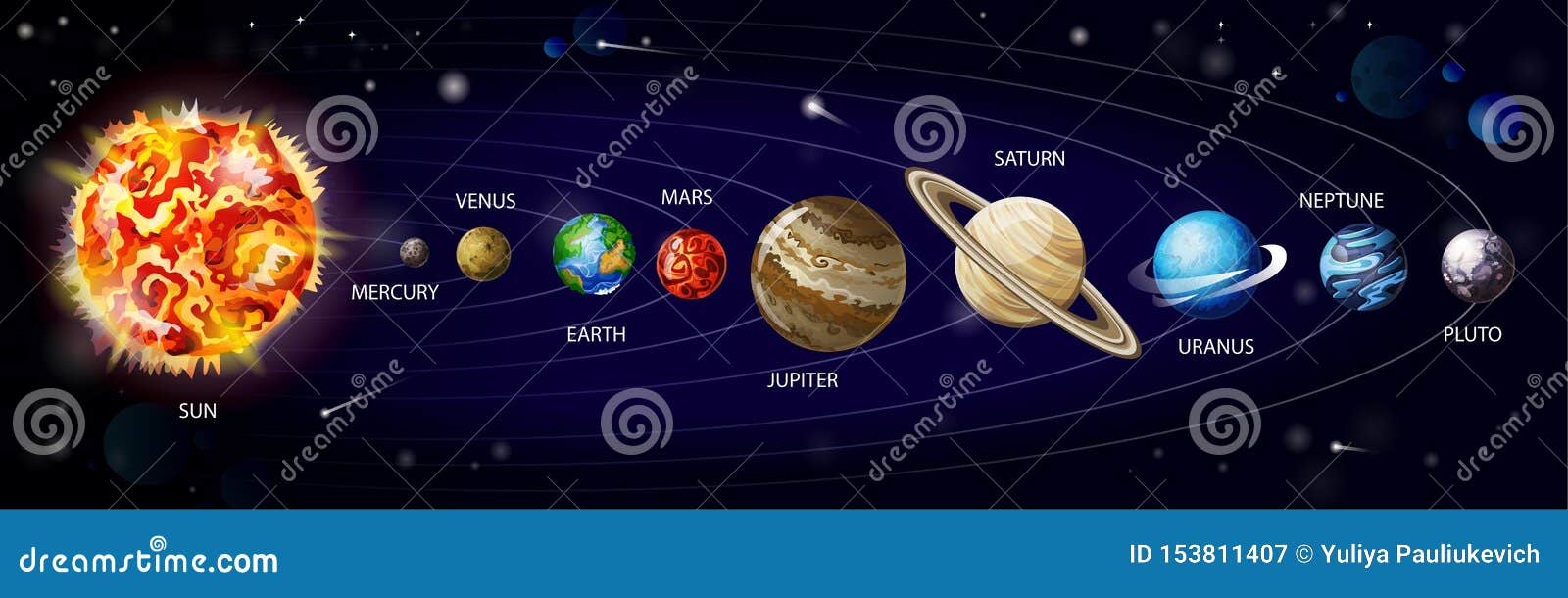 SUN
MERCURY
VENUS
EARTH
MARS
JUPITER
SATURN
URANUS
NEPTUNE
PLUTO

dreamstime

dreamstime.com
ID 153811407 © Yuliya Pauliukevich