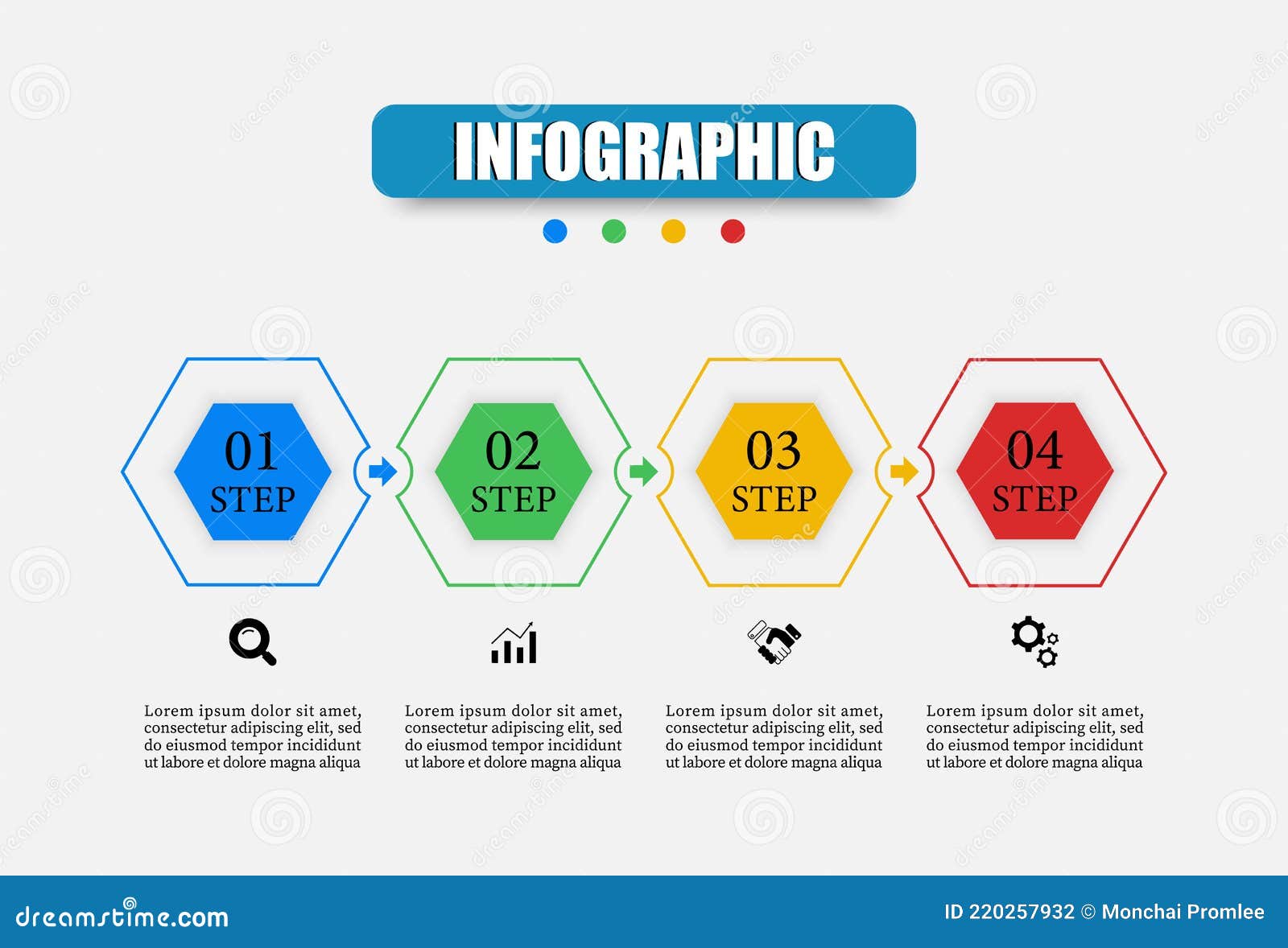 INFOGRAPHIC

01
STEP

02
STEP

03
STEP

04
STEP

Lorem ipsum dolor sit amet, consectetur adipiscing elit, sed do eiusmod tempor incididunt ut labore et dolore magna aliqua

Lorem ipsum dolor sit amet, consectetur adipiscing elit, sed do eiusmod tempor incididunt ut labore et dolore magna aliqua

Lorem ipsum dolor sit amet, consectetur adipiscing elit, sed do eiusmod tempor incididunt ut labore et dolore magna aliqua

Lorem ipsum dolor sit amet, consectetur adipiscing elit, sed do eiusmod tempor incididunt ut labore et dolore magna aliqua

dreamstime.com

ID 220257932 © Monchai Promlee