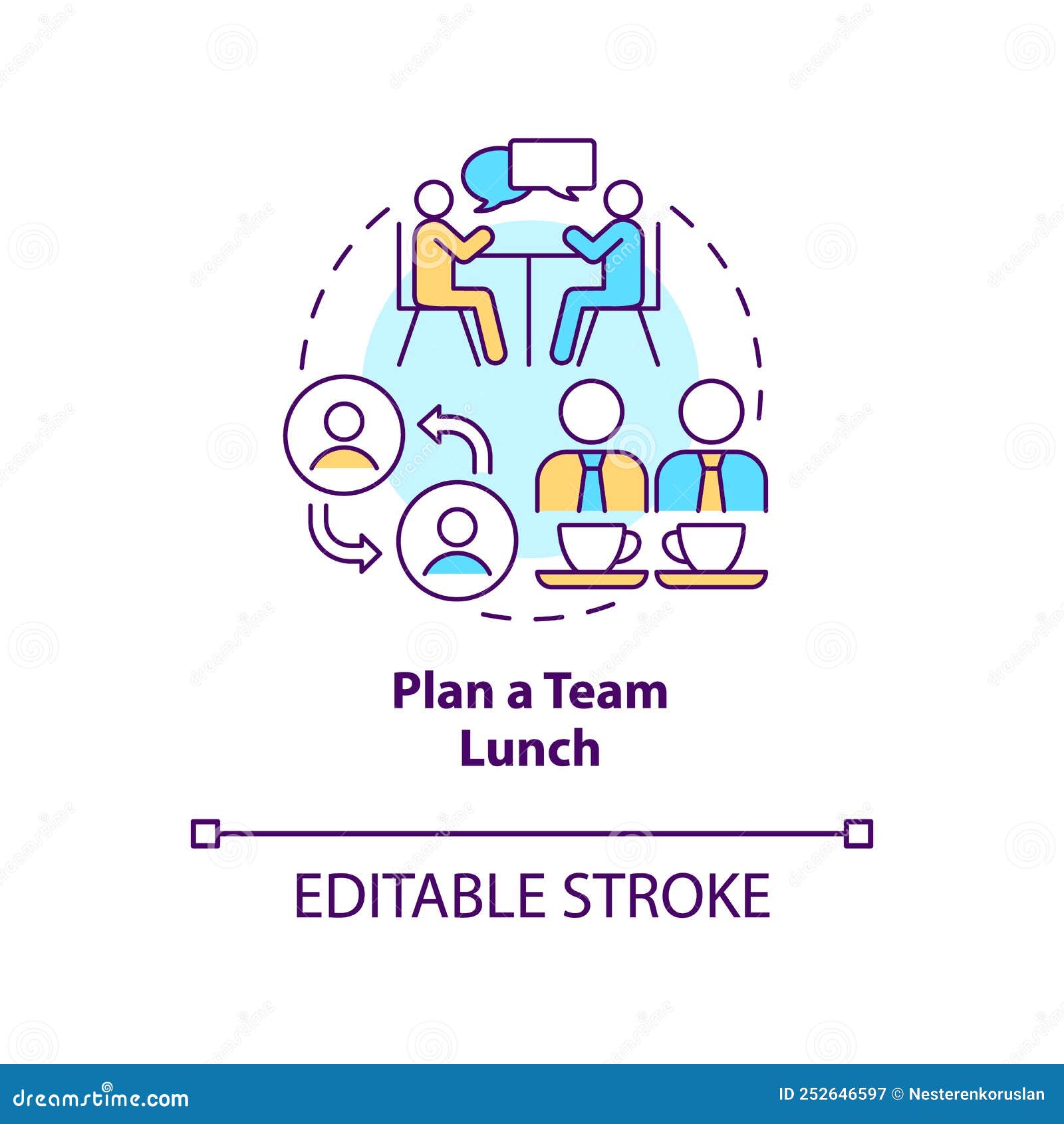 Plan a Team Lunch

EDITABLE STROKE

dreamstime.com

ID 252646597 © Nesterenkoruslan