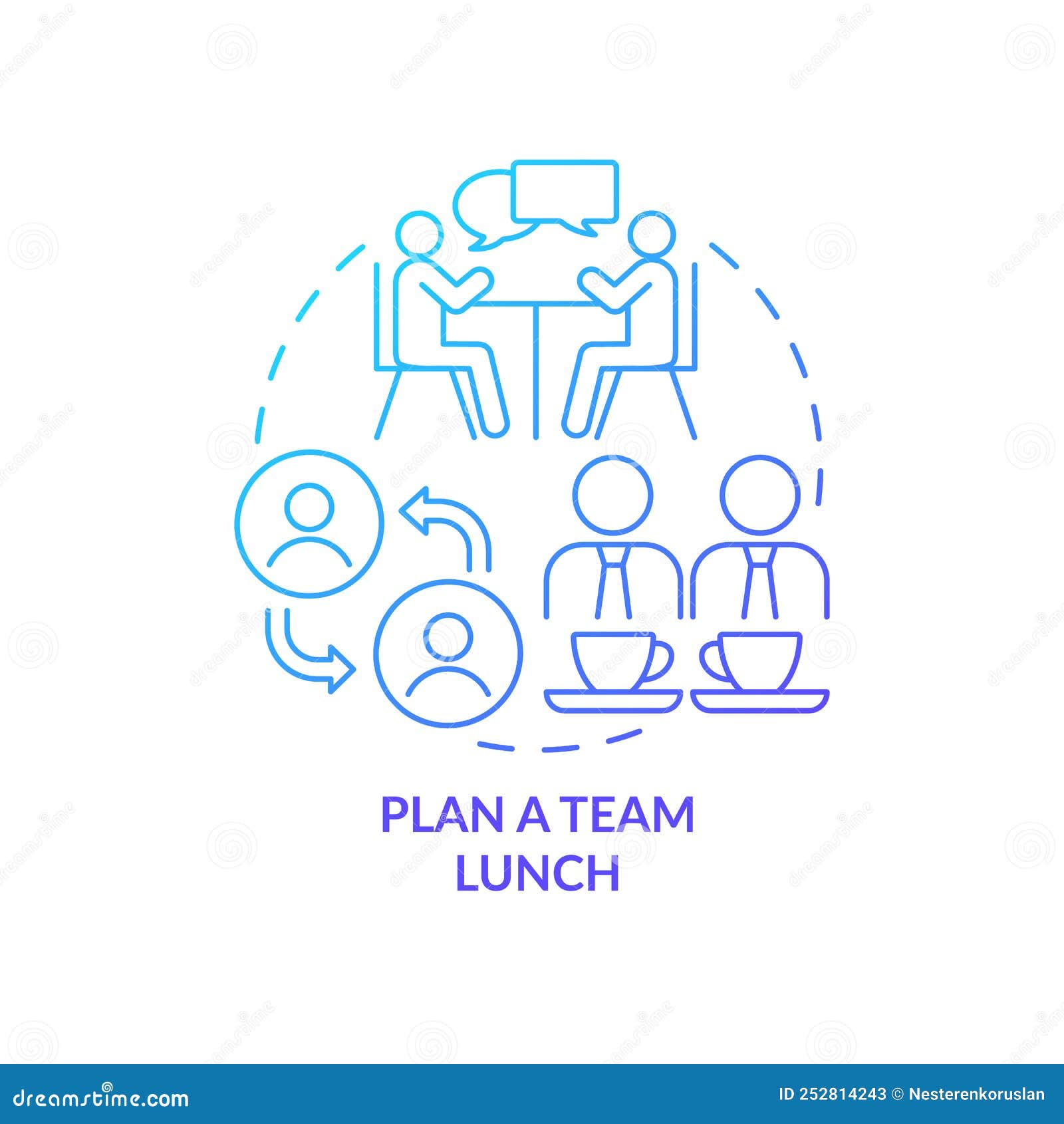 PLAN A TEAM LUNCH

dreamstime.com

ID 252814243 © Nesterenkoruslan