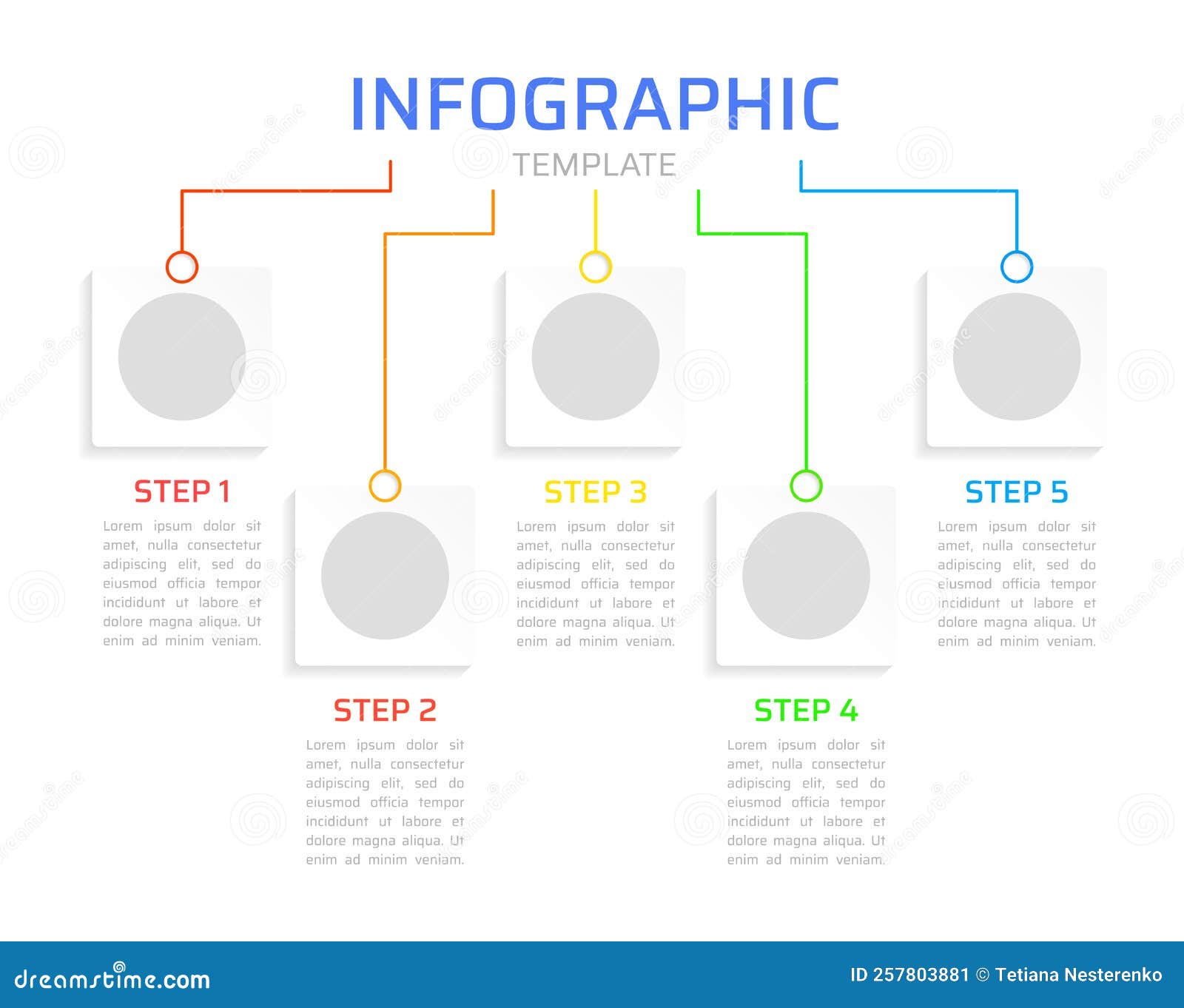 INFOGRAPHIC
TEMPLATE

STEP 1
Lorem ipsum dolor sit amet, nulla consectetur adipiscing elit, sed do eiusmod officia tempor incididunt ut labore et dolore magna aliqua. Ut enim ad minim veniam.

STEP 2
Lorem ipsum dolor sit amet, nulla consectetur adipiscing elit, sed do eiusmod officia tempor incididunt ut labore et dolore magna aliqua. Ut enim ad minim veniam.

STEP 3
Lorem ipsum dolor sit amet, nulla consectetur adipiscing elit, sed do eiusmod officia tempor incididunt ut labore et dolore magna aliqua. Ut enim ad minim veniam.

STEP 4
Lorem ipsum dolor sit amet, nulla consectetur adipiscing elit, sed do eiusmod officia tempor incididunt ut labore et dolore magna aliqua. Ut enim ad minim veniam.

STEP 5
Lorem ipsum dolor sit amet, nulla consectetur adipiscing elit, sed do eiusmod officia tempor incididunt ut labore et dolore magna aliqua. Ut enim ad minim veniam.

dreamstime.com
ID 257803881 © Tetiana Nesterenko