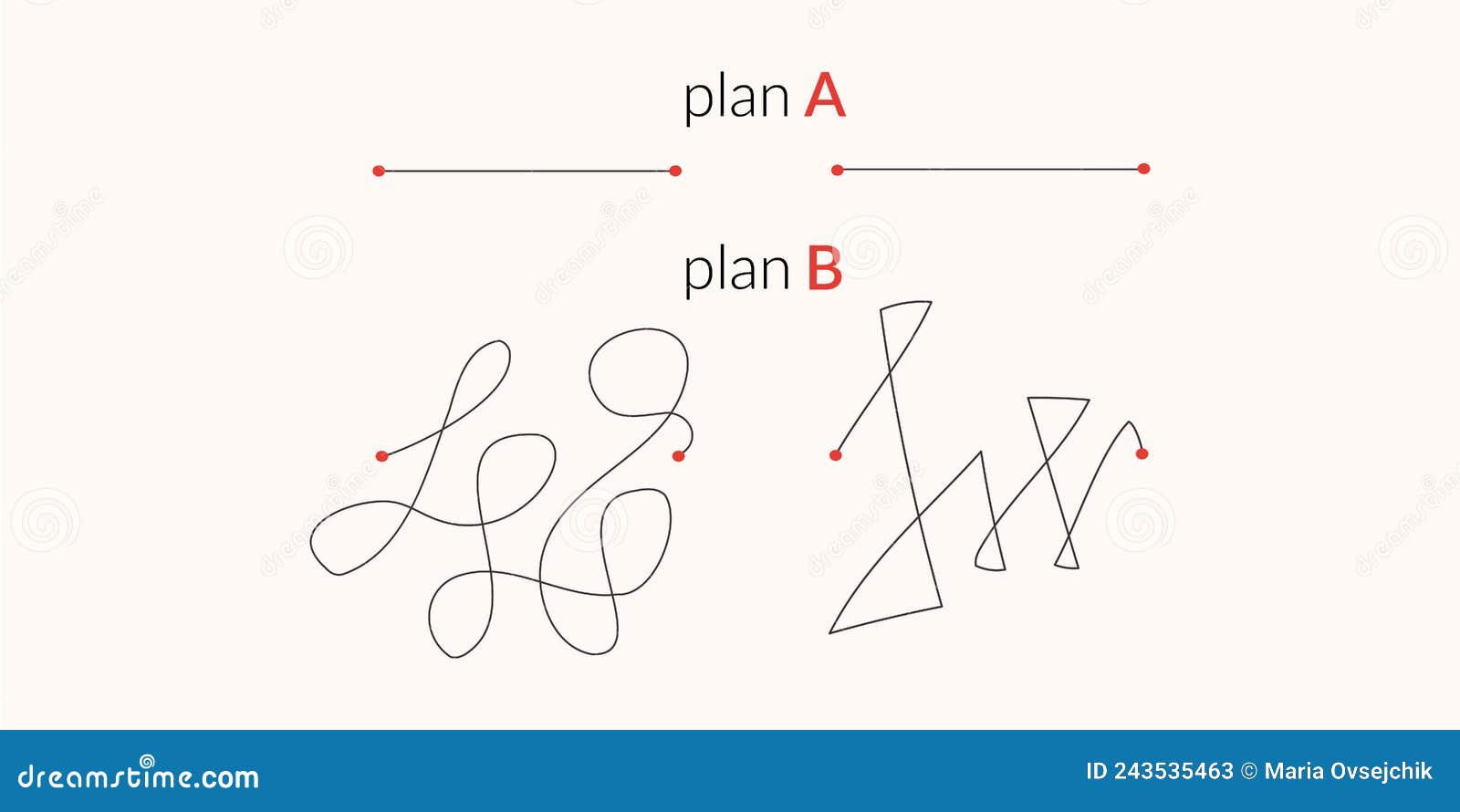 plan A

plan B

dreamstime.com

ID 243535463 © Maria Ovsejchik