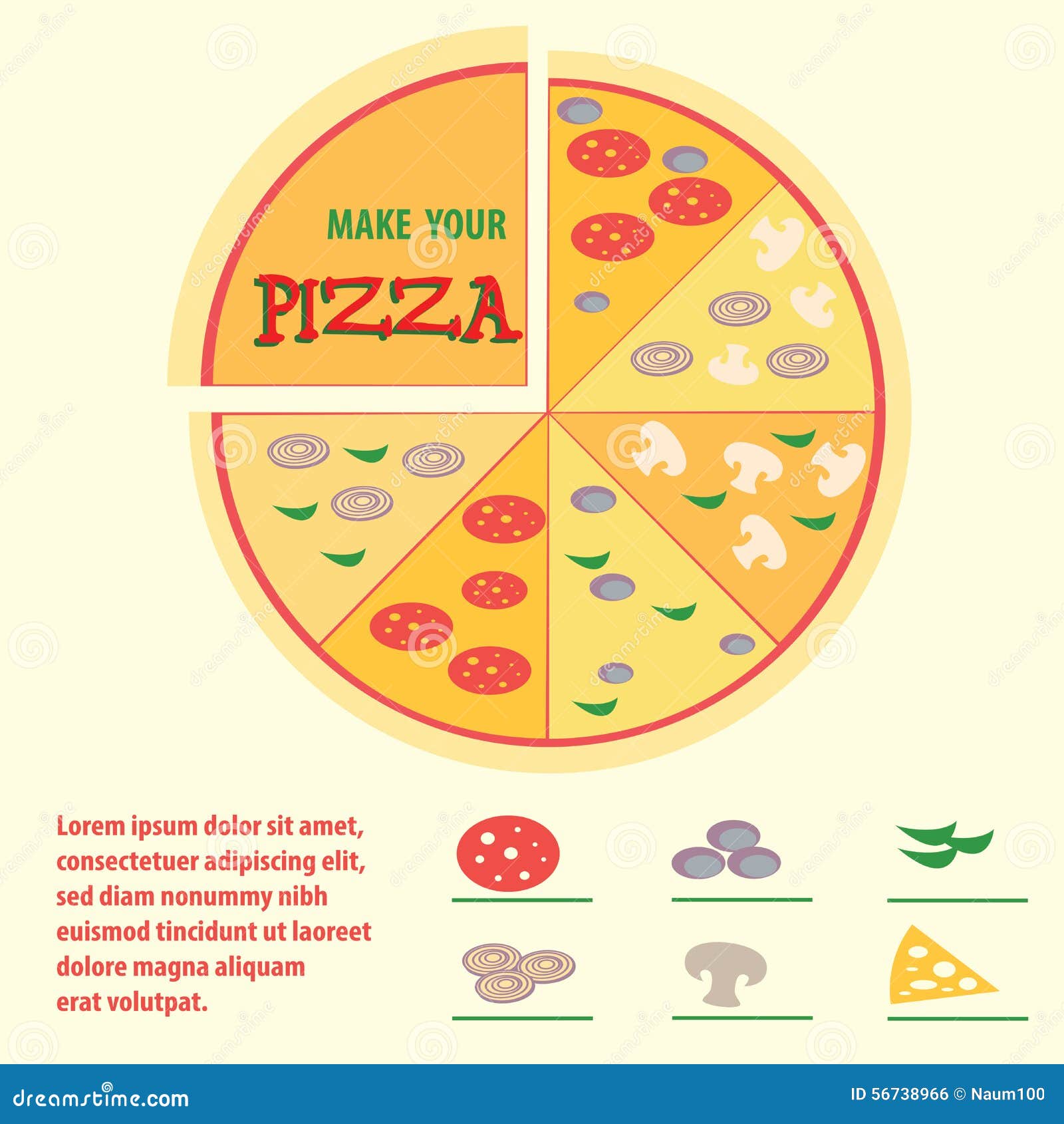 MAKE YOUR

PIZZA

Lorem ipsum dolor sit amet, consectetuer adipiscing elit, sed diam nonummy nibh euismod tincidunt ut laoreet dolore magna aliquam erat volutpat.

dreamstime.com

ID 56738966 © Naum100