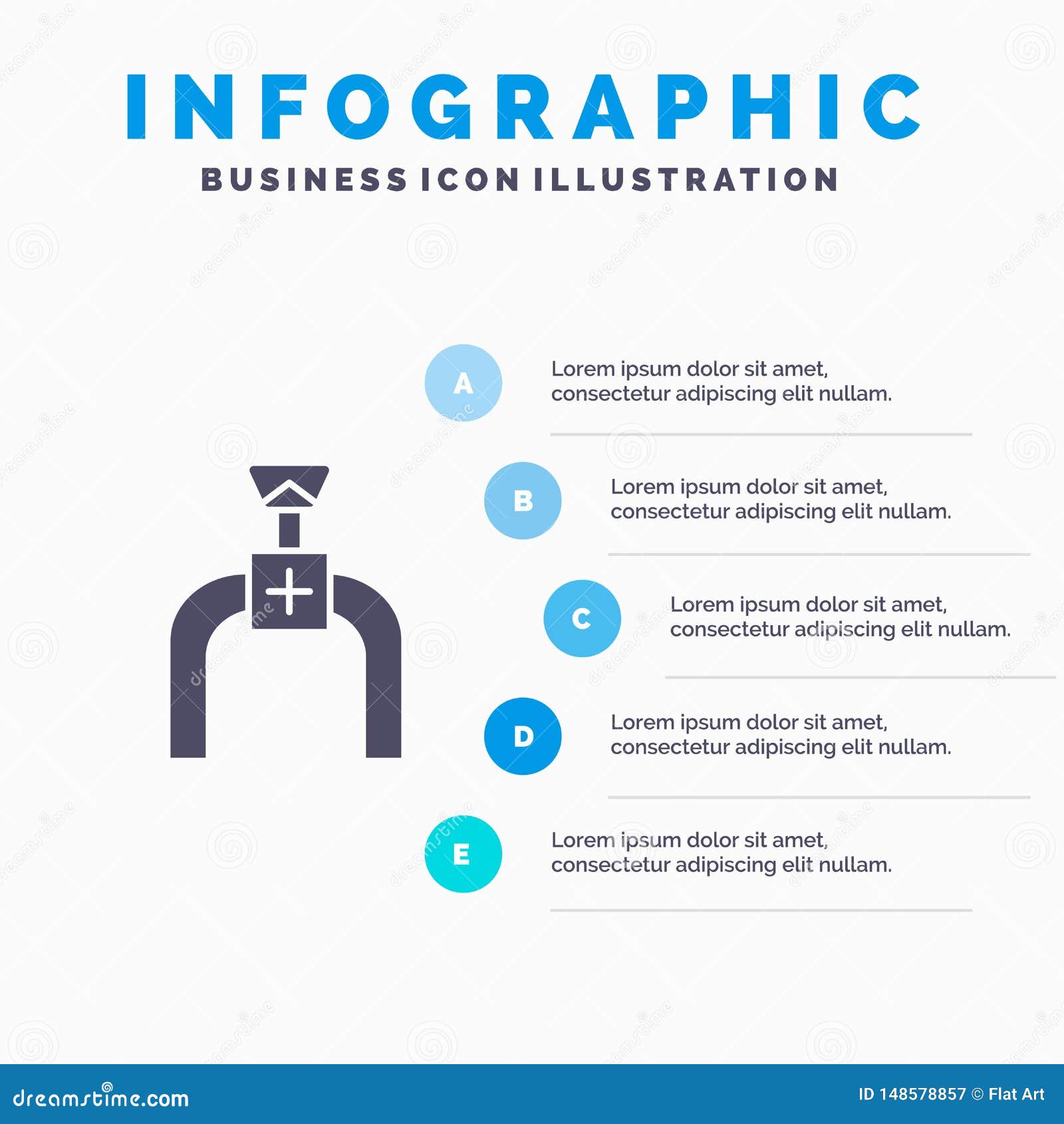 INFOGRAPHIC
BUSINESS ICON ILLUSTRATION

A
Lorem ipsum dolor sit amet, consectetur adipiscing elit nullam.

B
Lorem ipsum dolor sit amet, consectetur adipiscing elit nullam.

C
Lorem ipsum dolor sit amet, consectetur adipiscing elit nullam.

D
Lorem ipsum dolor sit amet, consectetur adipiscing elit nullam.

E
Lorem ipsum dolor sit amet, consectetur adipiscing elit nullam.

dreamstime.com
ID 148578857 © Flat Art