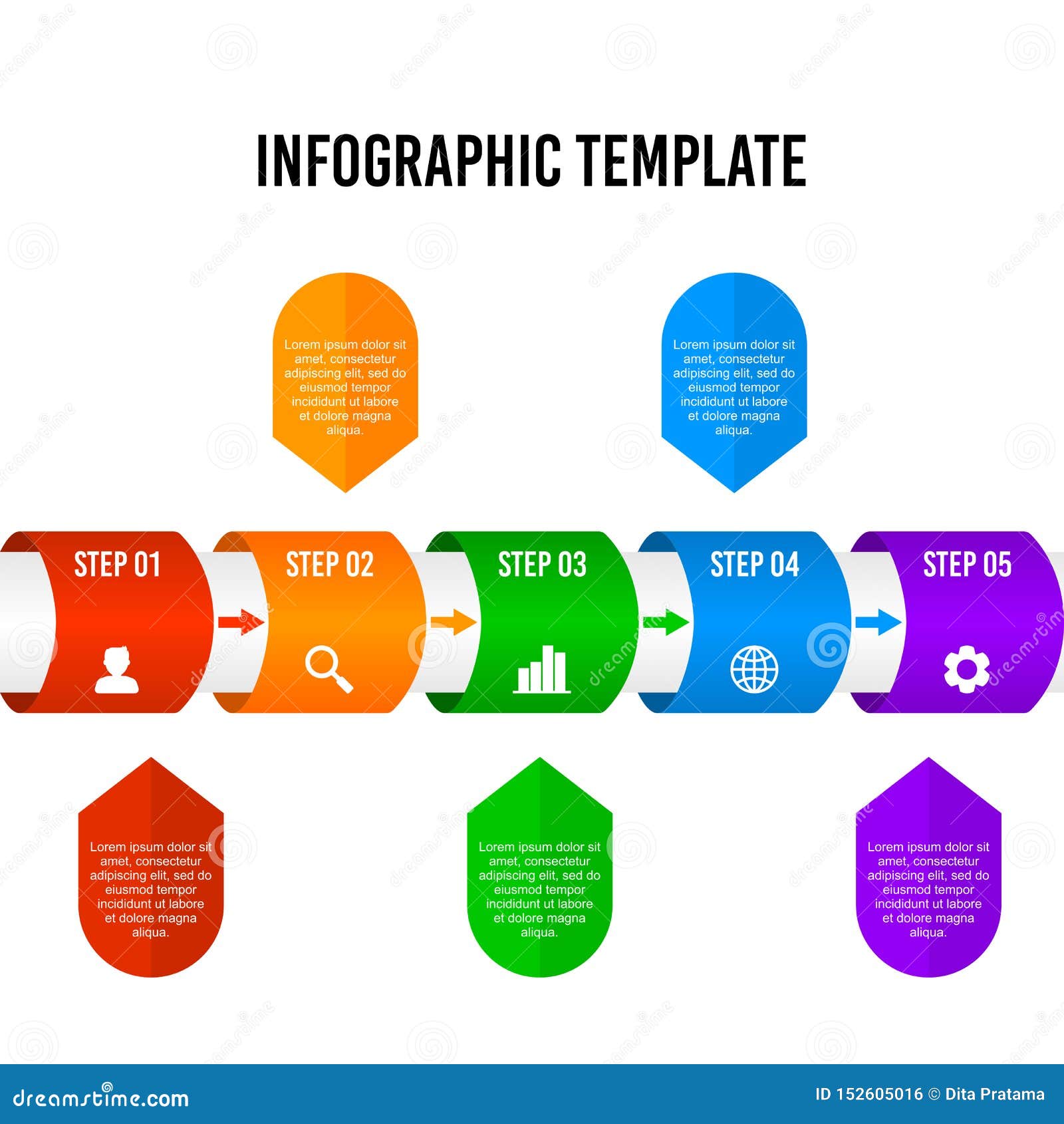 INFOGRAPHIC TEMPLATE

Lorem ipsum dolor sit amet, consectetur adipiscing elit, sed do eiusmod tempor incididunt ut labore et dolore magna aliqua.

Lorem ipsum dolor sit amet, consectetur adipiscing elit, sed do eiusmod tempor incididunt ut labore et dolore magna aliqua.

STEP 01

STEP 02

STEP 03

STEP 04

STEP 05

Lorem ipsum dolor sit amet, consectetur adipiscing elit, sed do eiusmod tempor incididunt ut labore et dolore magna aliqua.

Lorem ipsum dolor sit amet, consectetur adipiscing elit, sed do eiusmod tempor incididunt ut labore et dolore magna aliqua.

Lorem ipsum dolor sit amet, consectetur adipiscing elit, sed do eiusmod tempor incididunt ut labore et dolore magna aliqua.

dreamstime.com

ID 152605016 © Dita Pratama