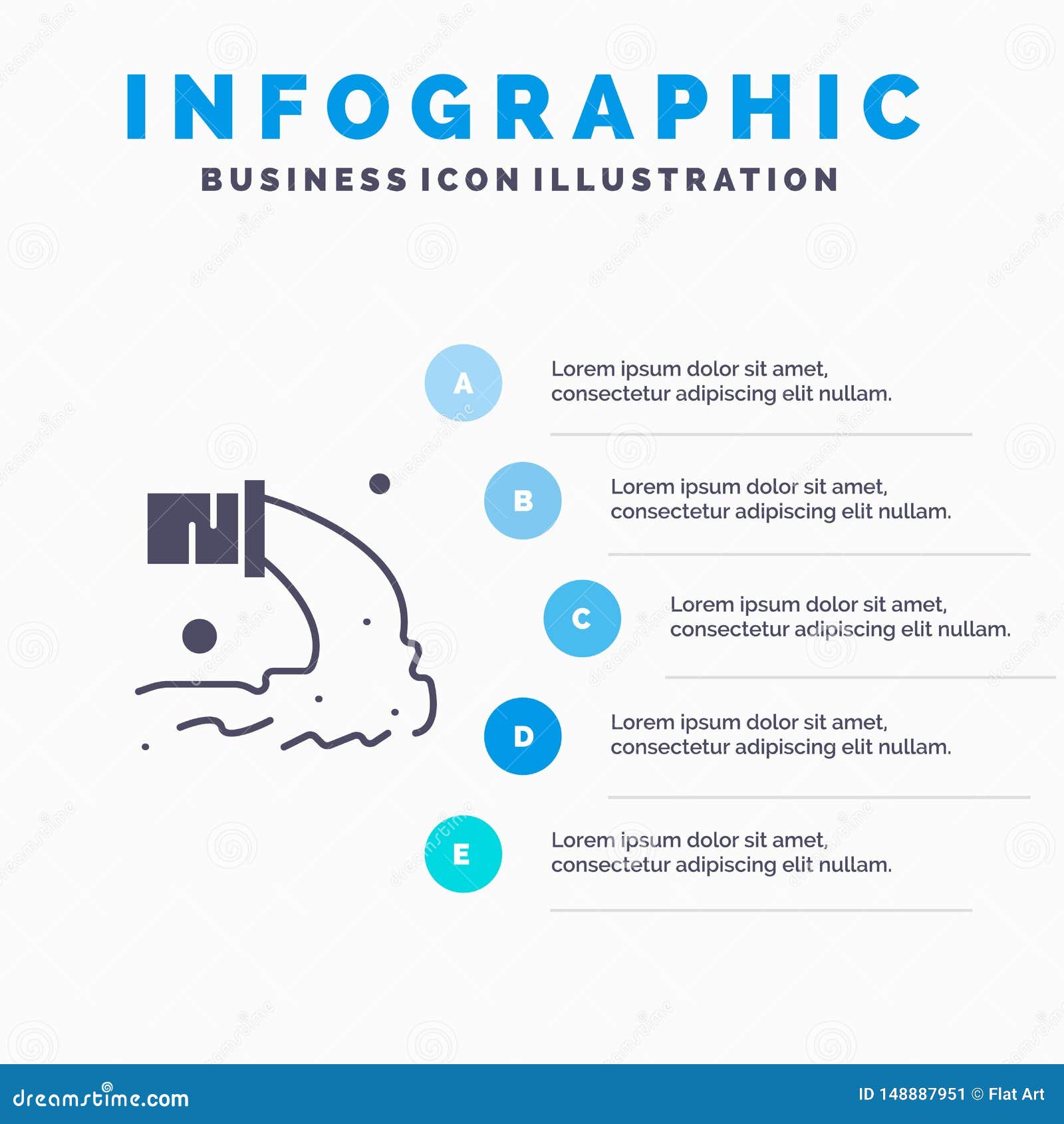 INFOGRAPHIC

BUSINESS ICON ILLUSTRATION

A

Lorem ipsum dolor sit amet, consectetur adipiscing elit nullam.

B

Lorem ipsum dolor sit amet, consectetur adipiscing elit nullam.

C

Lorem ipsum dolor sit amet, consectetur adipiscing elit nullam.

D

Lorem ipsum dolor sit amet, consectetur adipiscing elit nullam.

E

Lorem ipsum dolor sit amet, consectetur adipiscing elit nullam.

dreamstime.com

ID 148887951 © Flat Art