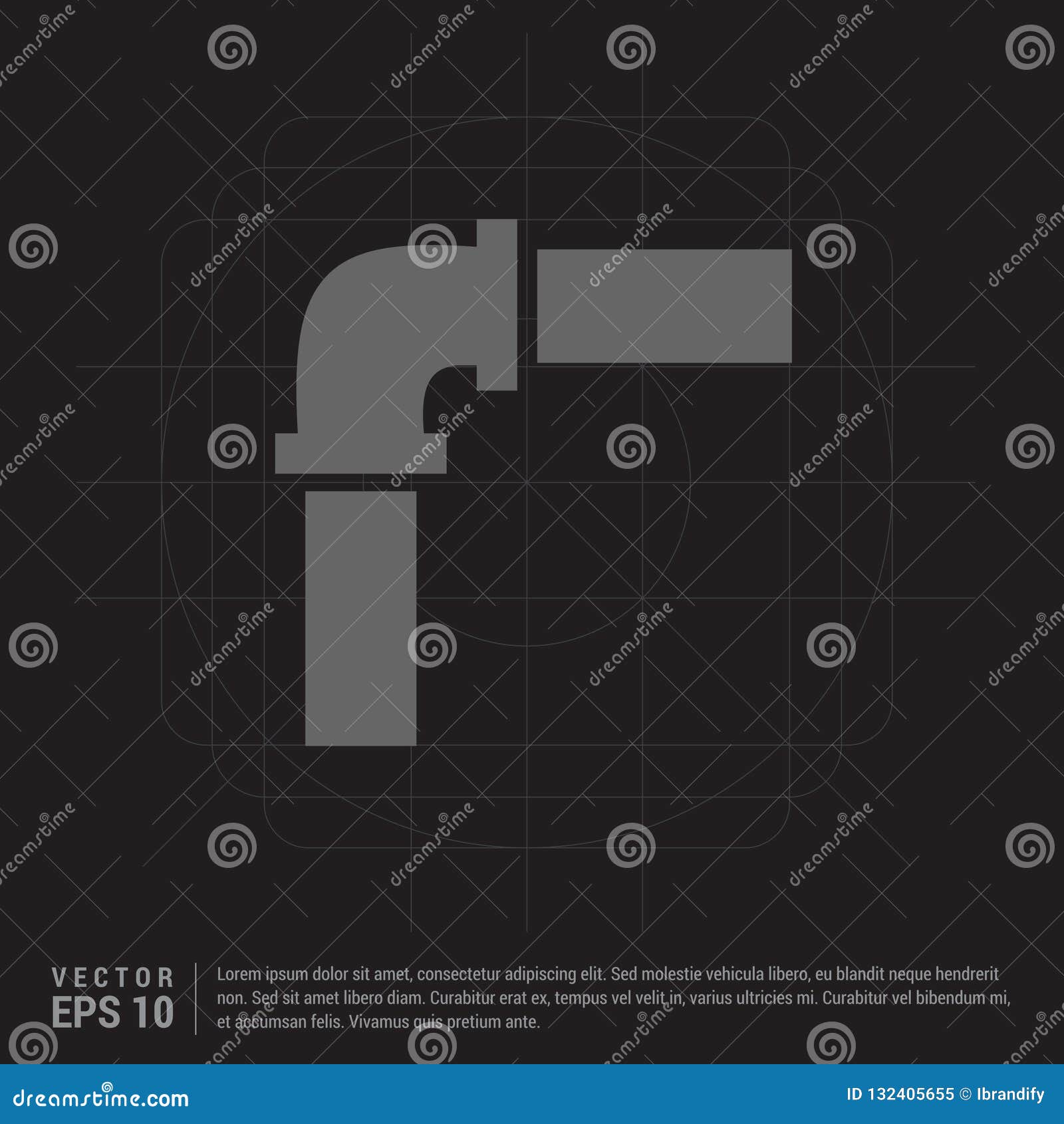 dreamstime

VECTOR
EPS 10

Lorem ipsum dolor sit amet, consectetur adipiscing elit. Sed molestie vehicula libero, eu blandit neque hendrerit non. Sed sit amet libero diam. Curabitur erat ex, tempus vel velit in, varius ultricies mi. Curabitur vel bibendum mi, et accumsan felis. Vivamus quis pretium ante.

dreamstime.com

ID 132405655 © Ibrandify